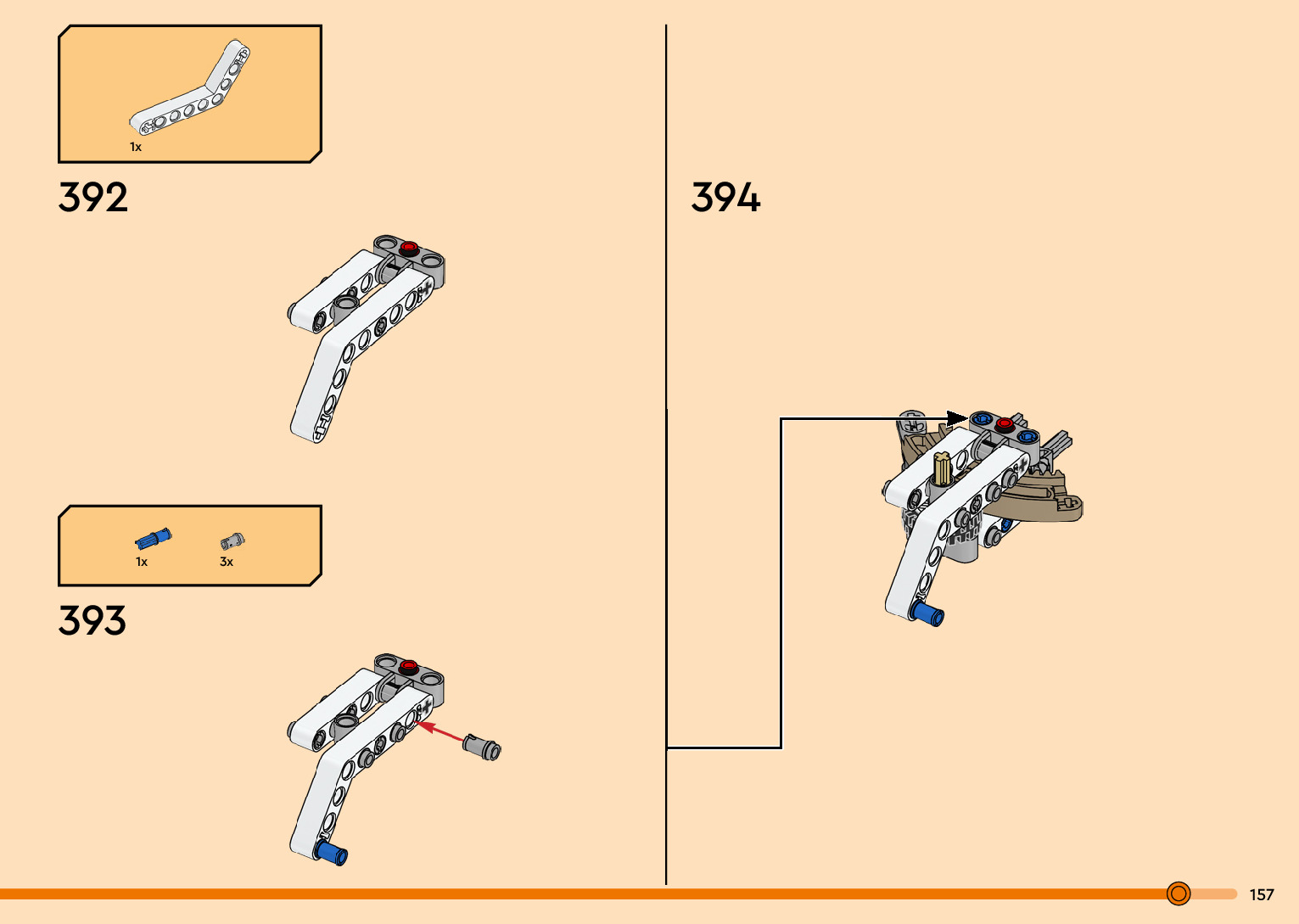 1x

392

1x

3x

393

394

157