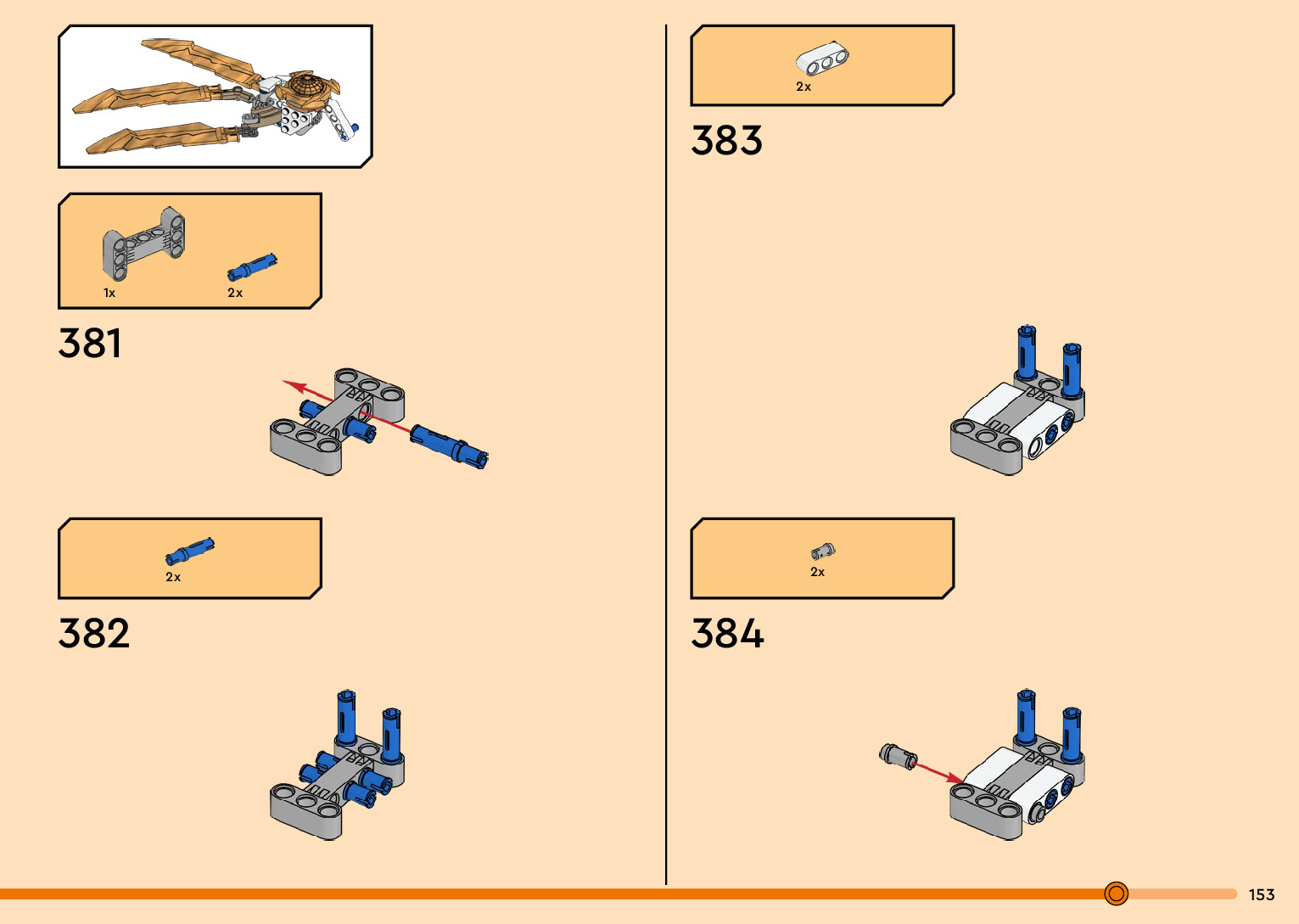 1x

2x

381

2x

382

2x

383

2x

384

153