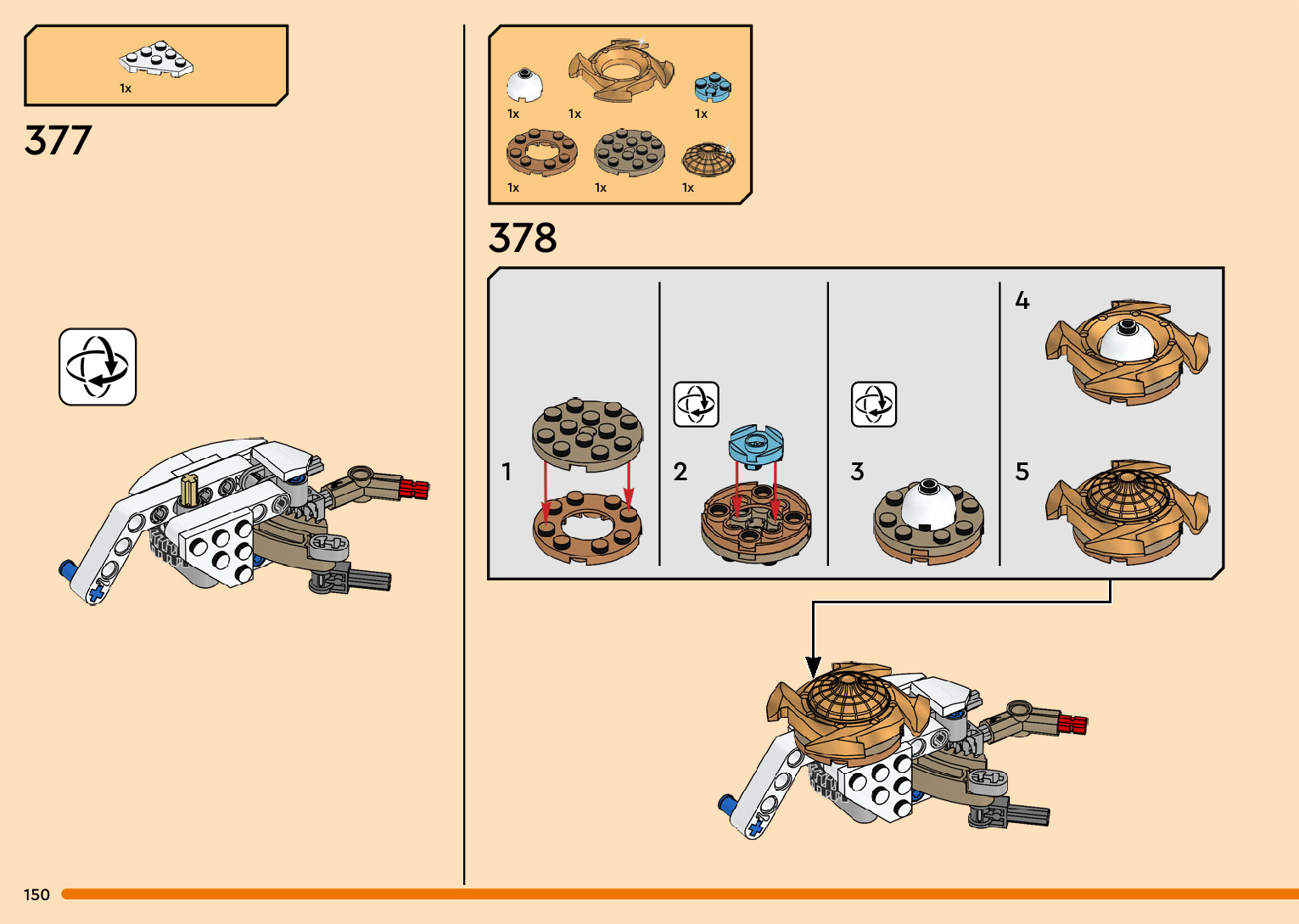 1x

377

1x 1x 1x

1x 1x 1x

378

1

2

3

4

5

150