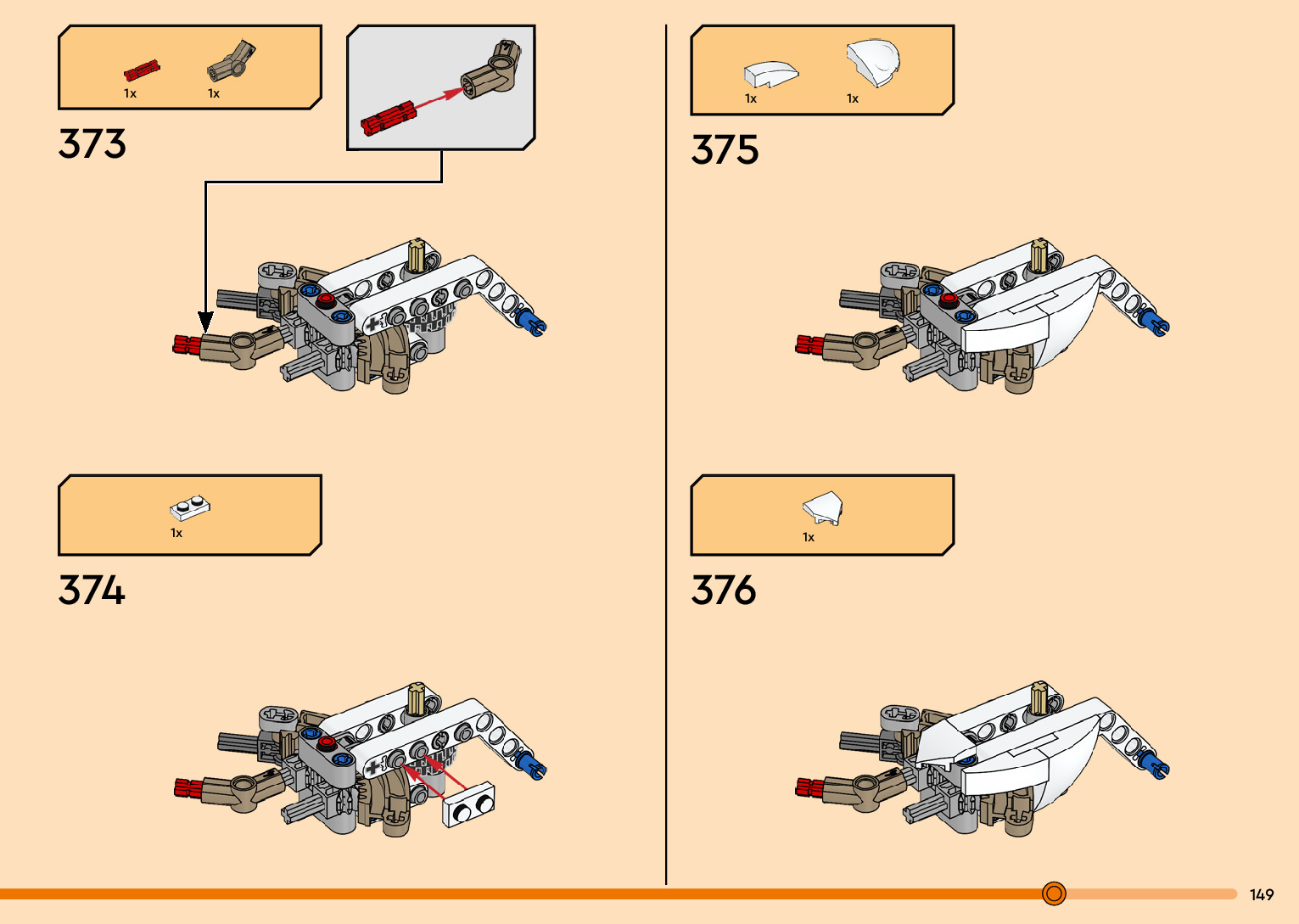 1x 1x

373

1x

374

1x 1x

375

1x

376

149