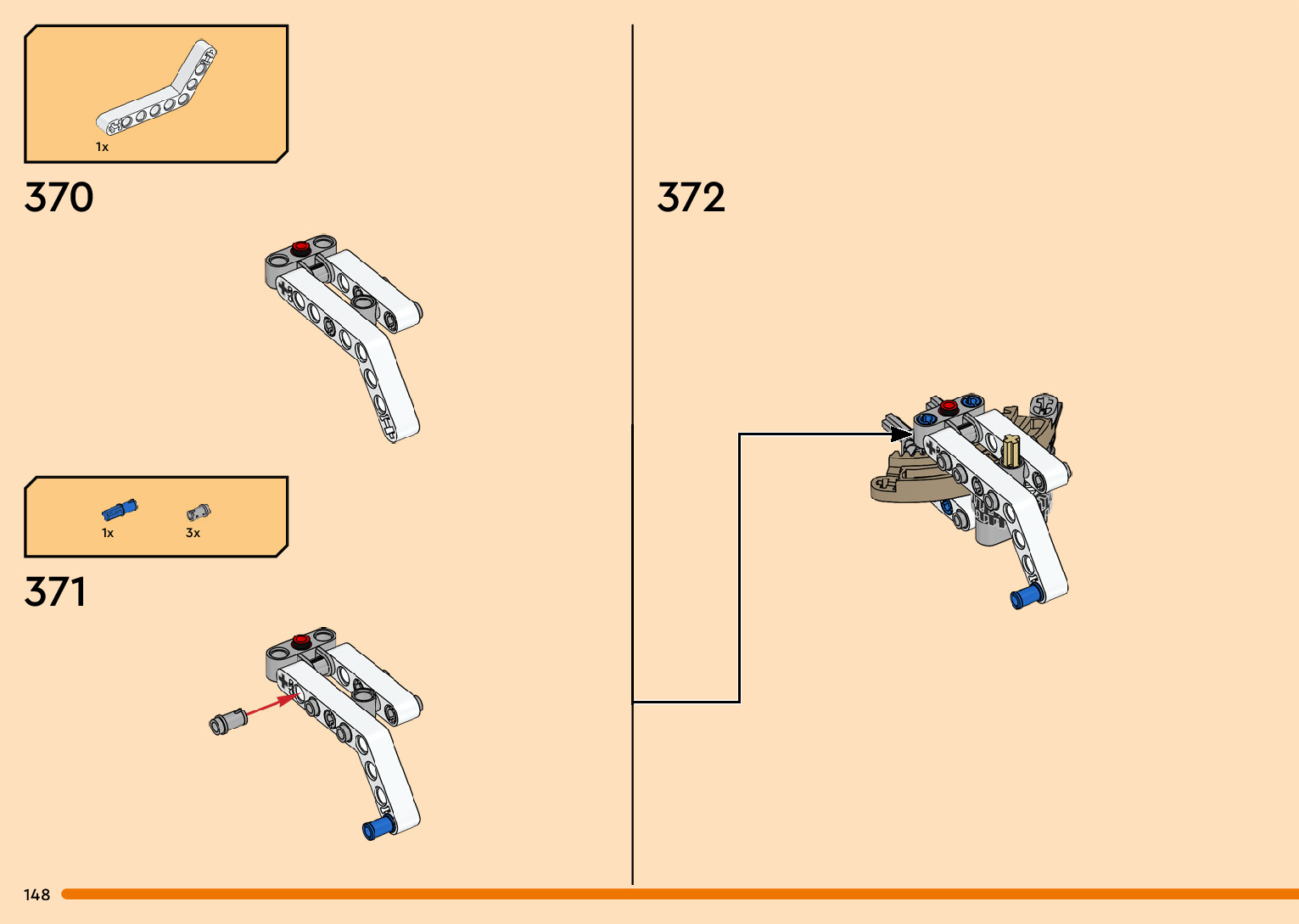 1x

370

1x 3x

371

372

148