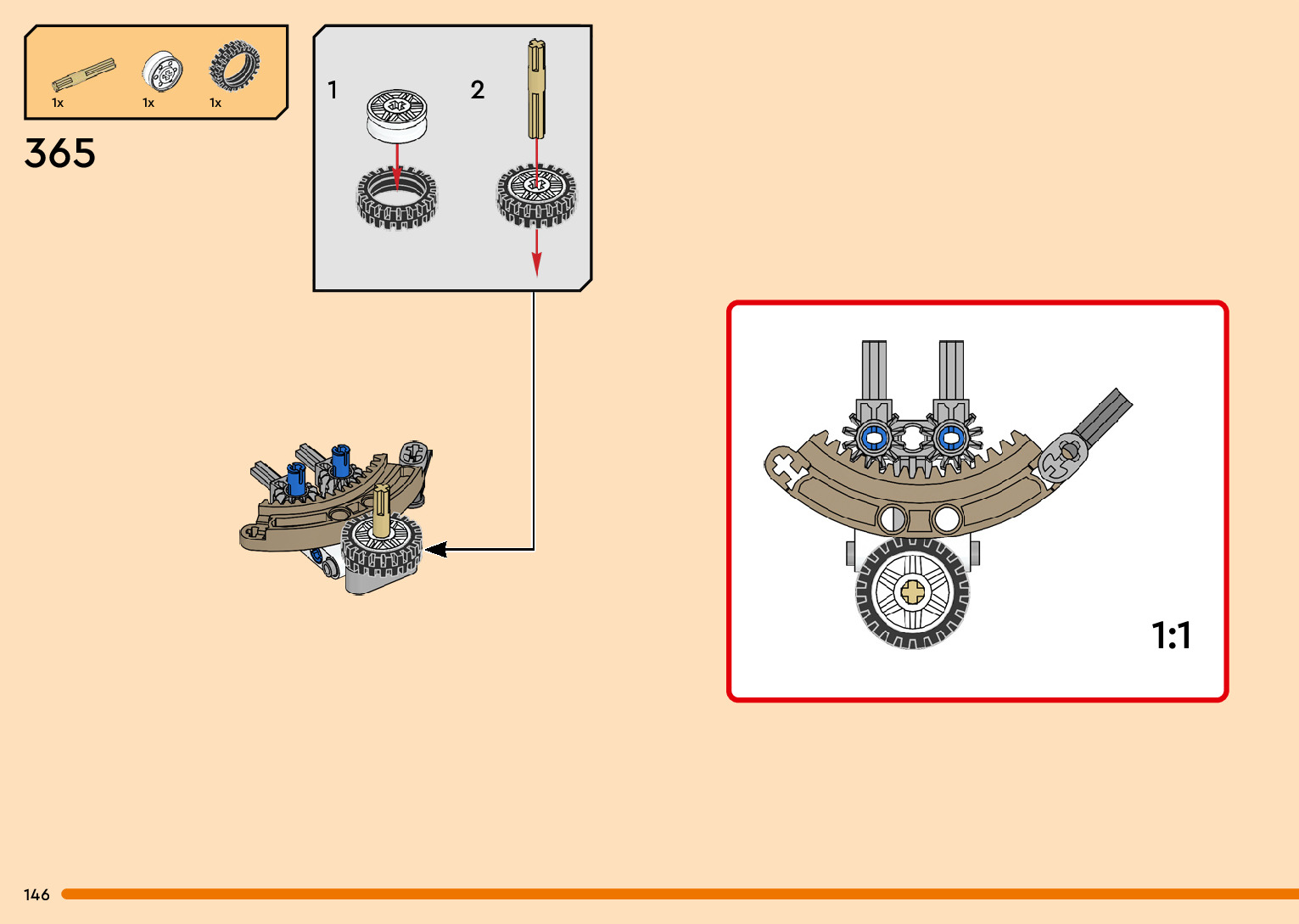 1x
1x
1x

365

1

2

1:1

146