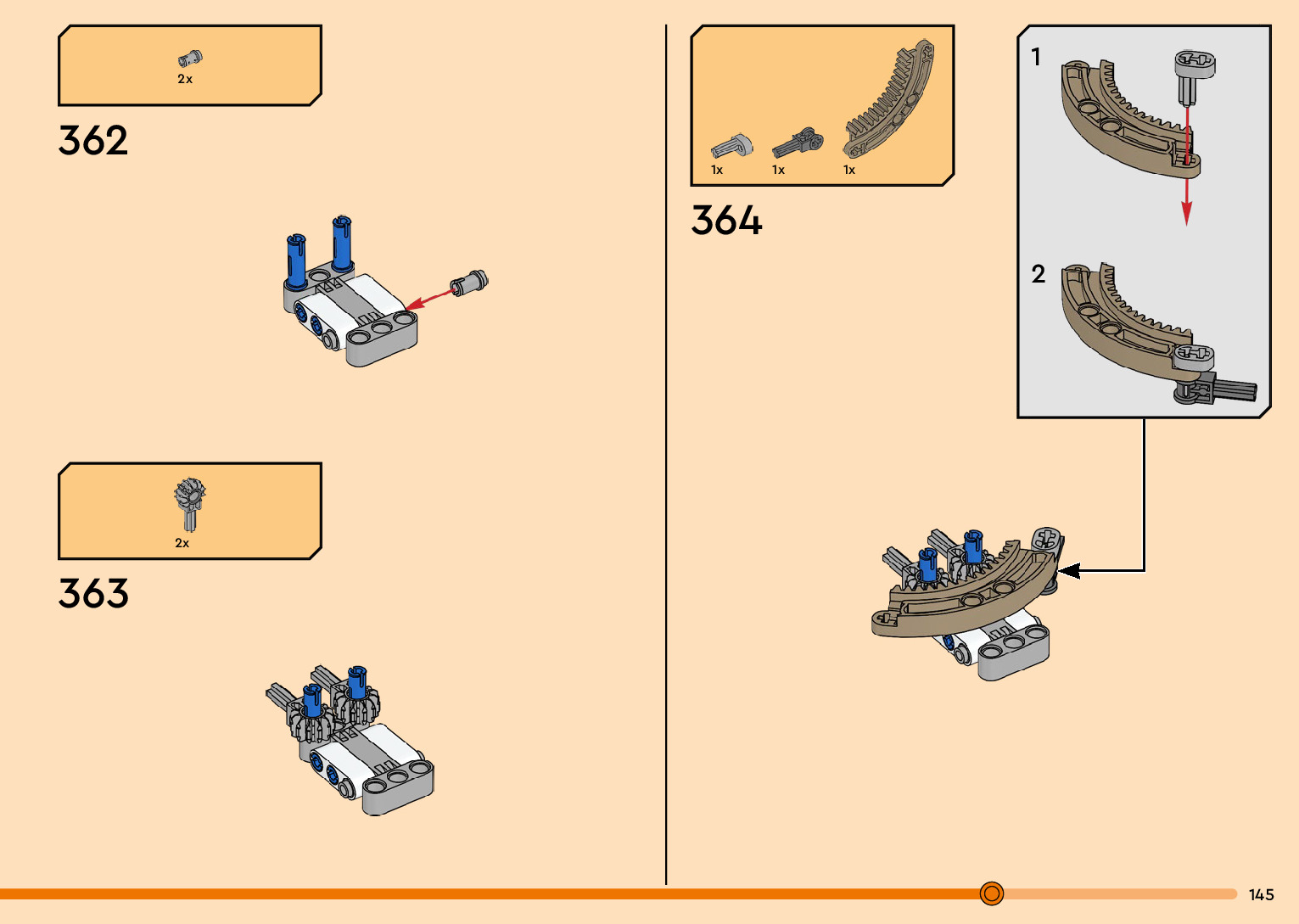 2x

362

2x

363

1x 1x 1x

364

1

2

145