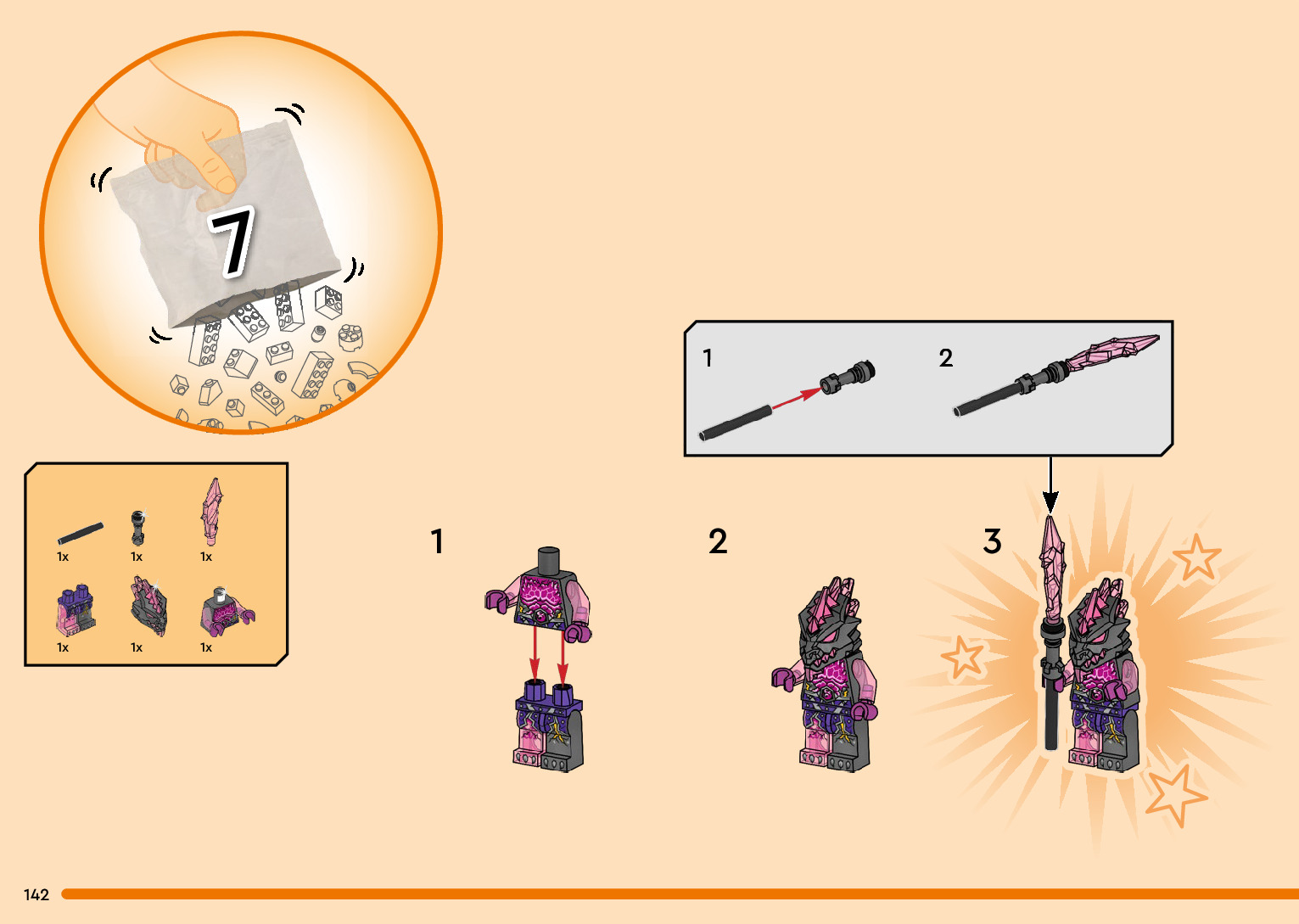 7

1x 1x 1x
1x 1x 1x

1 2

1

2

3

142