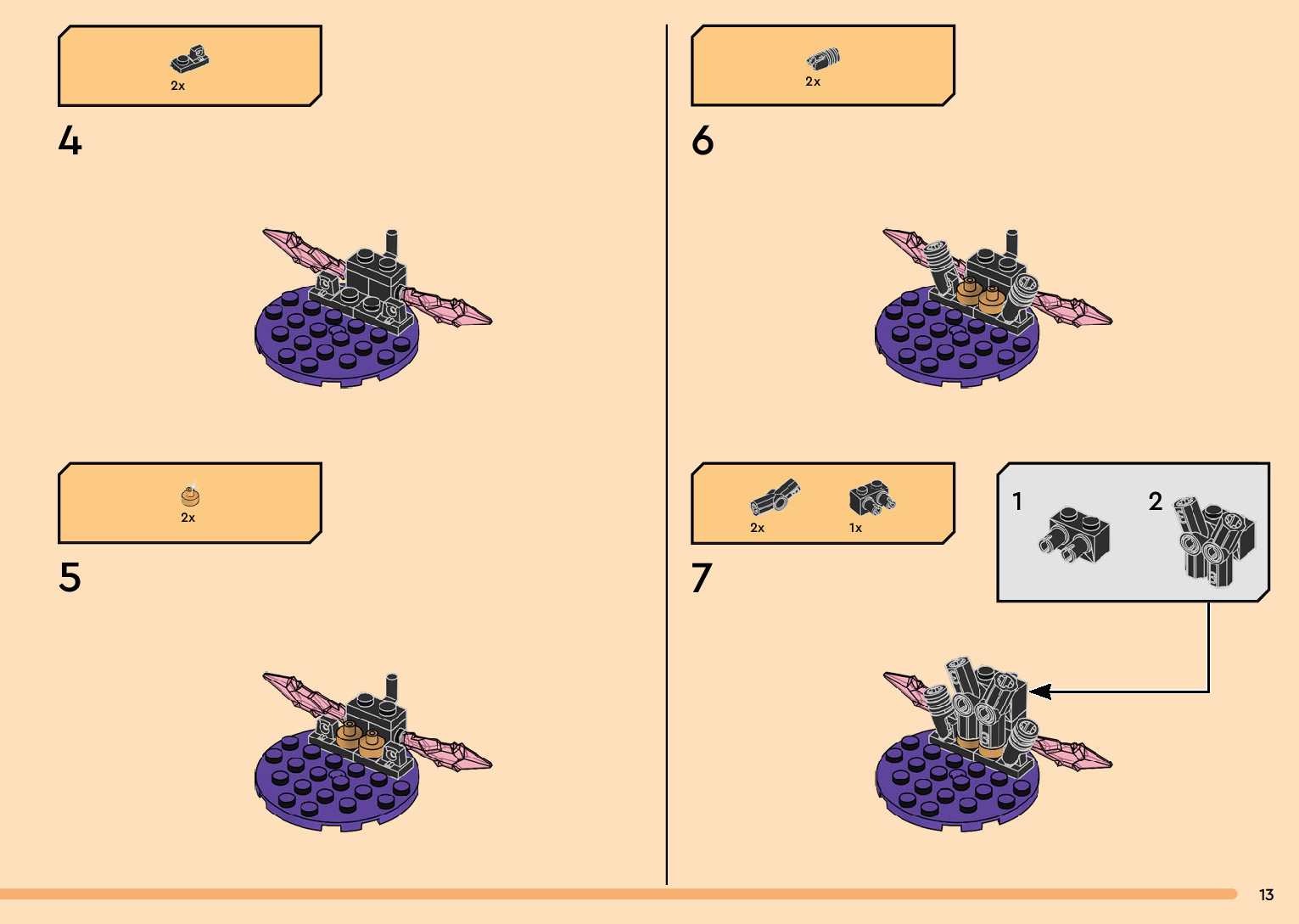 2x

4

2x

5

2x

6

2x

1x

7

1

2

13