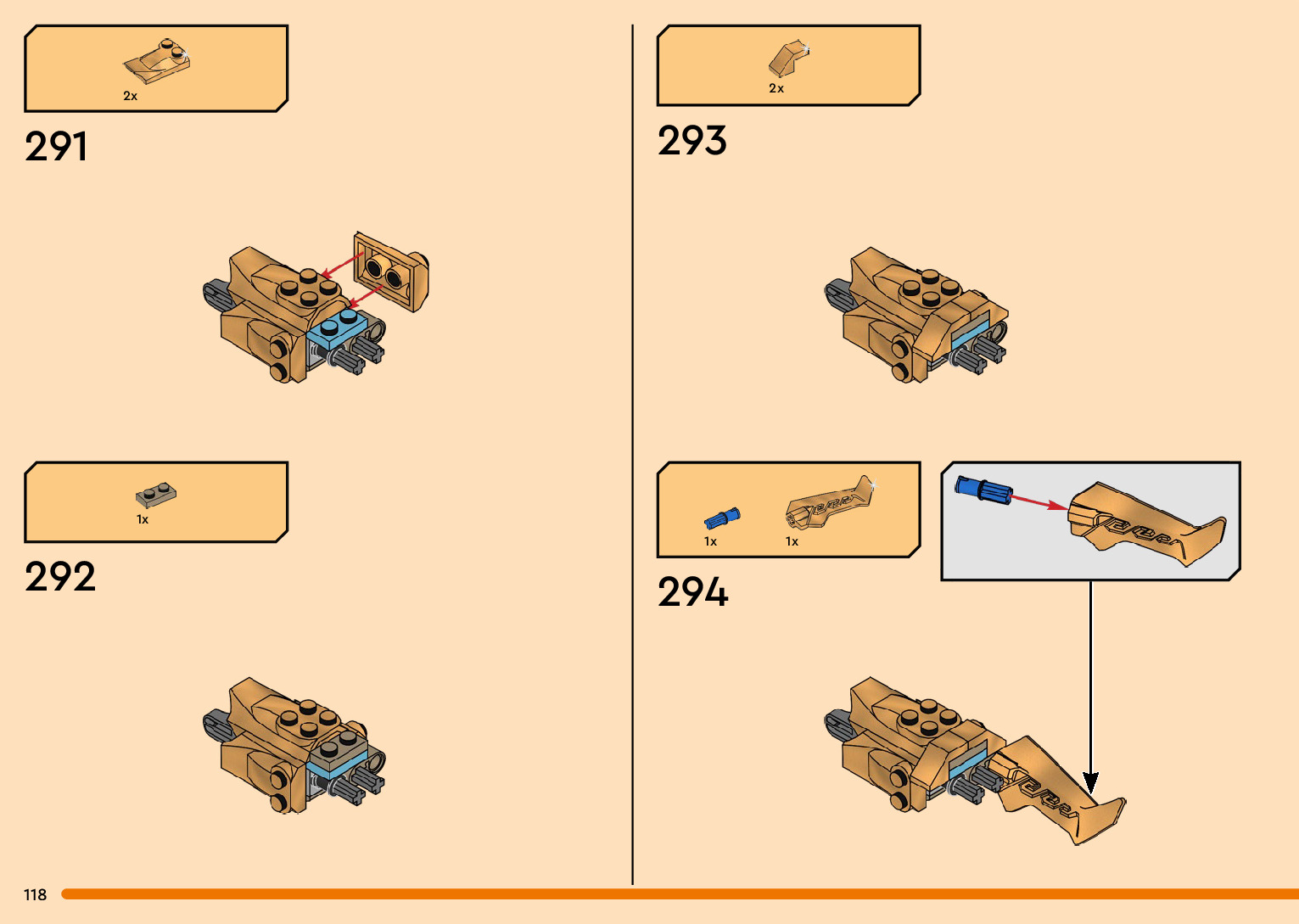 2x

291

1x

292

2x

293

1x

1x

294

118