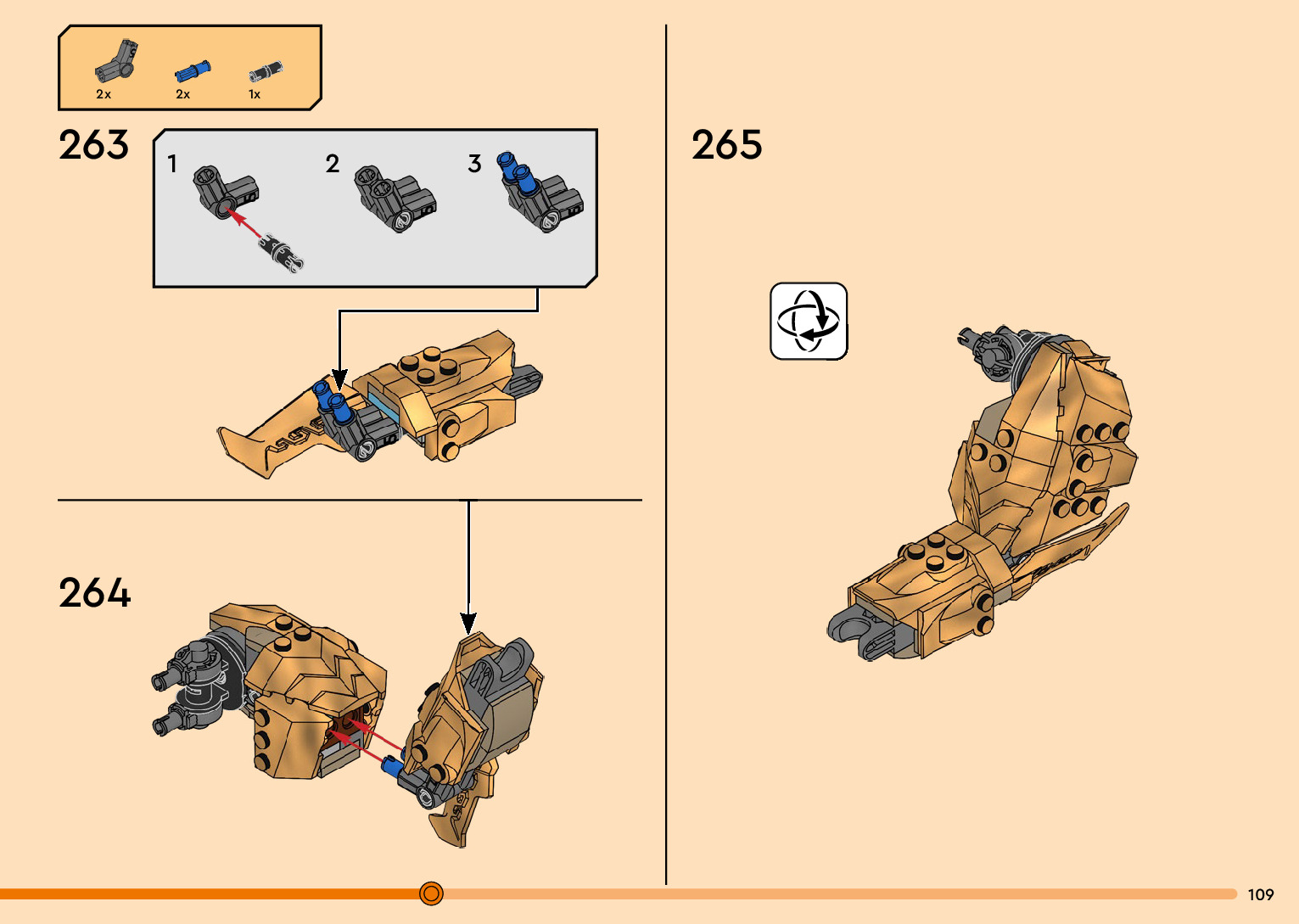 2x 2x 1x

263

1 2 3

264

265

109