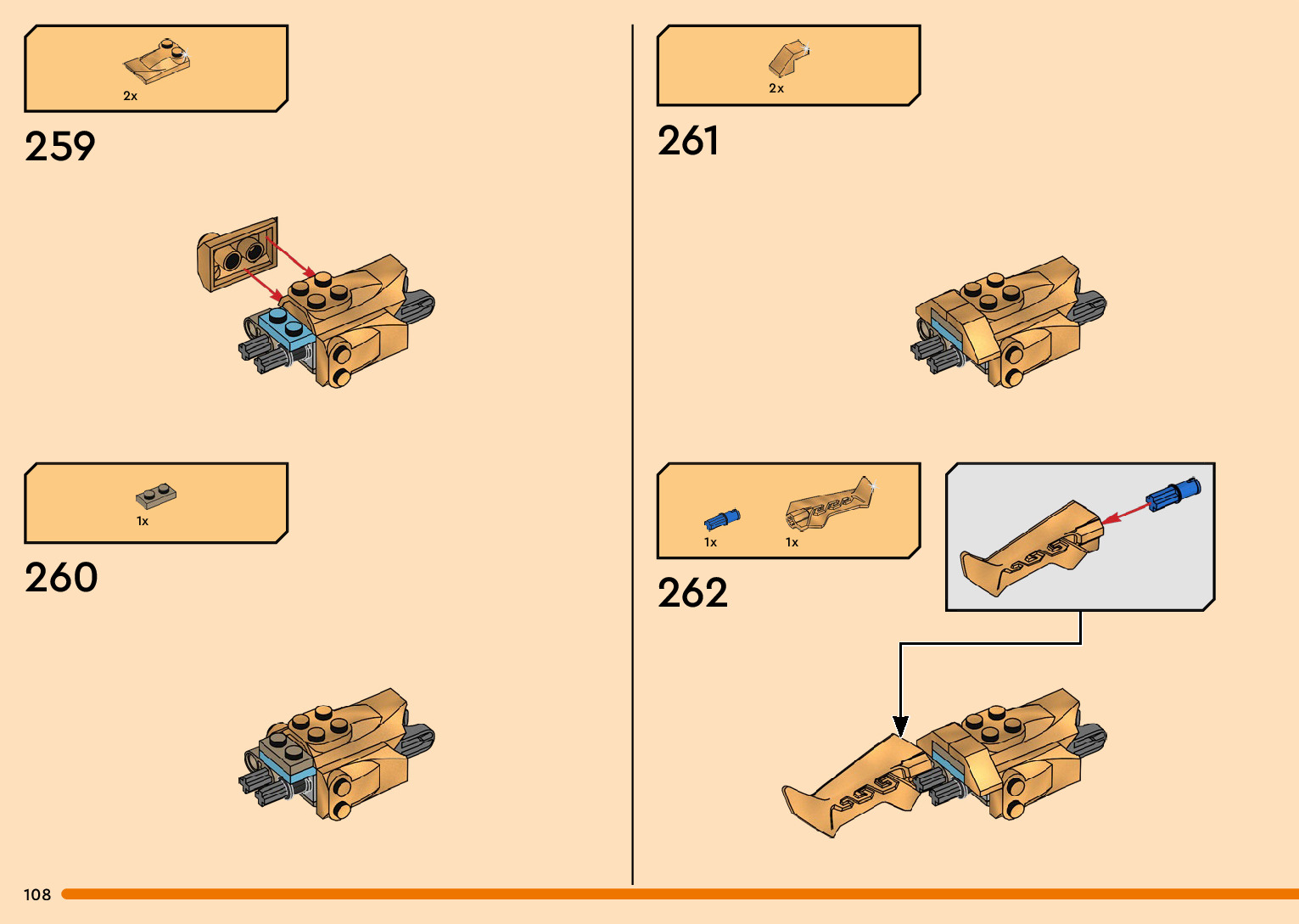 2x

259

1x

260

2x

261

1x

1x

262

108