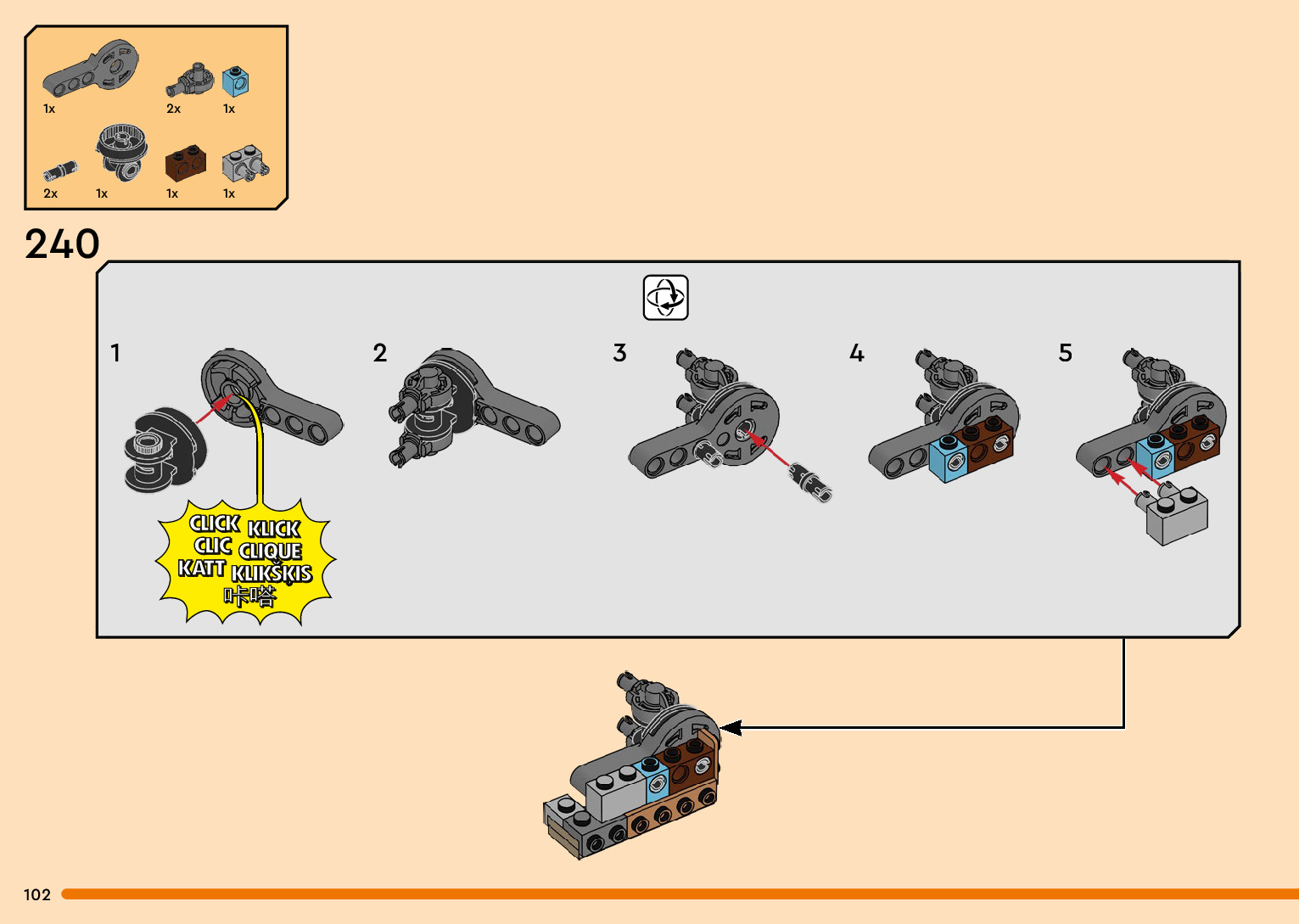 1x
2x
1x
2x
1x
1x
1x

240

1
2
3
4
5

CLICK KLICK
CLIC CLIQUE
KATT KLIKŠKIS
咔嗒

102