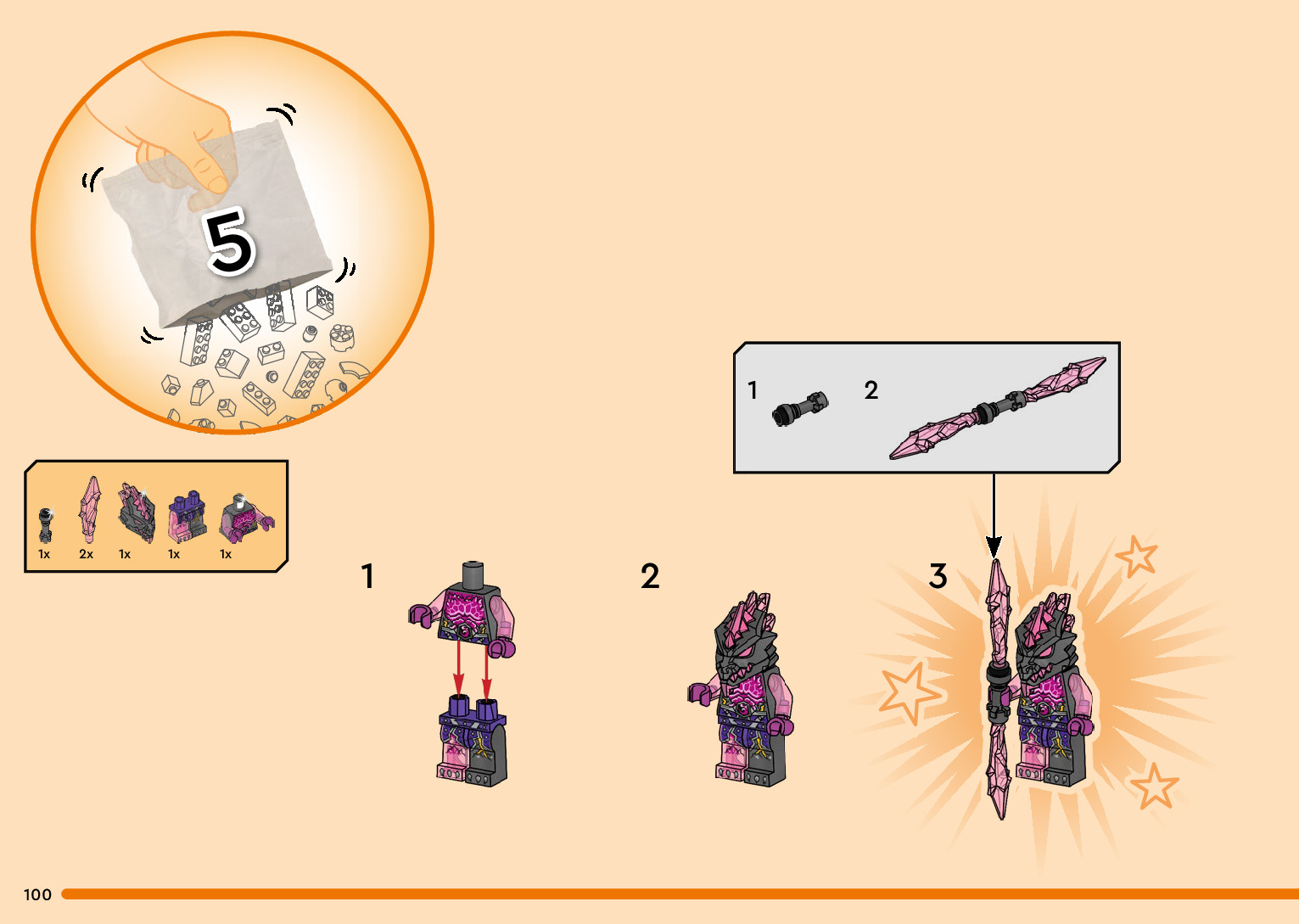 5

1x 2x 1x 1x 1x

1 2

1

2

3

100