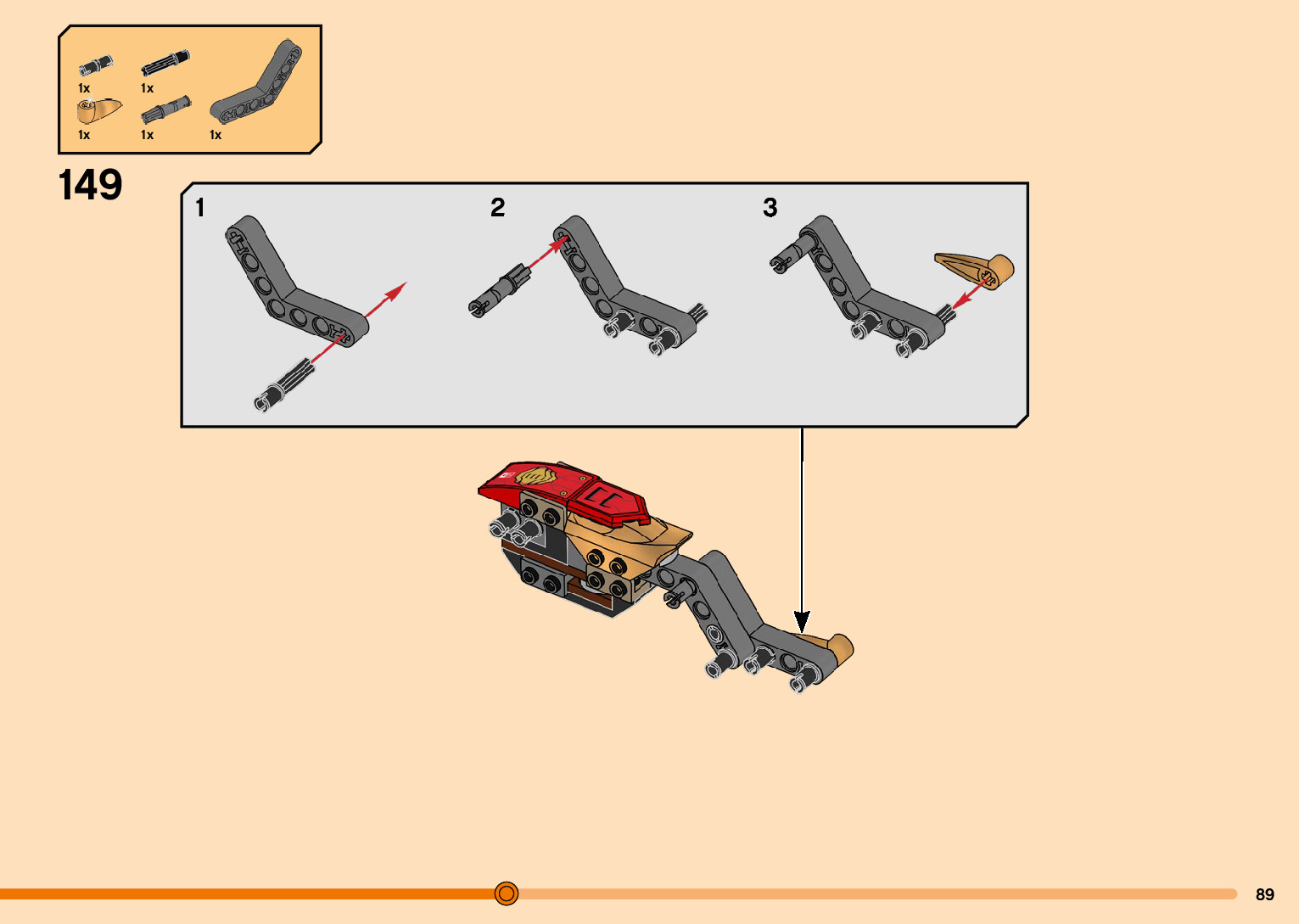 1x
1x
1x
1x
1x

149

1
2
3

89