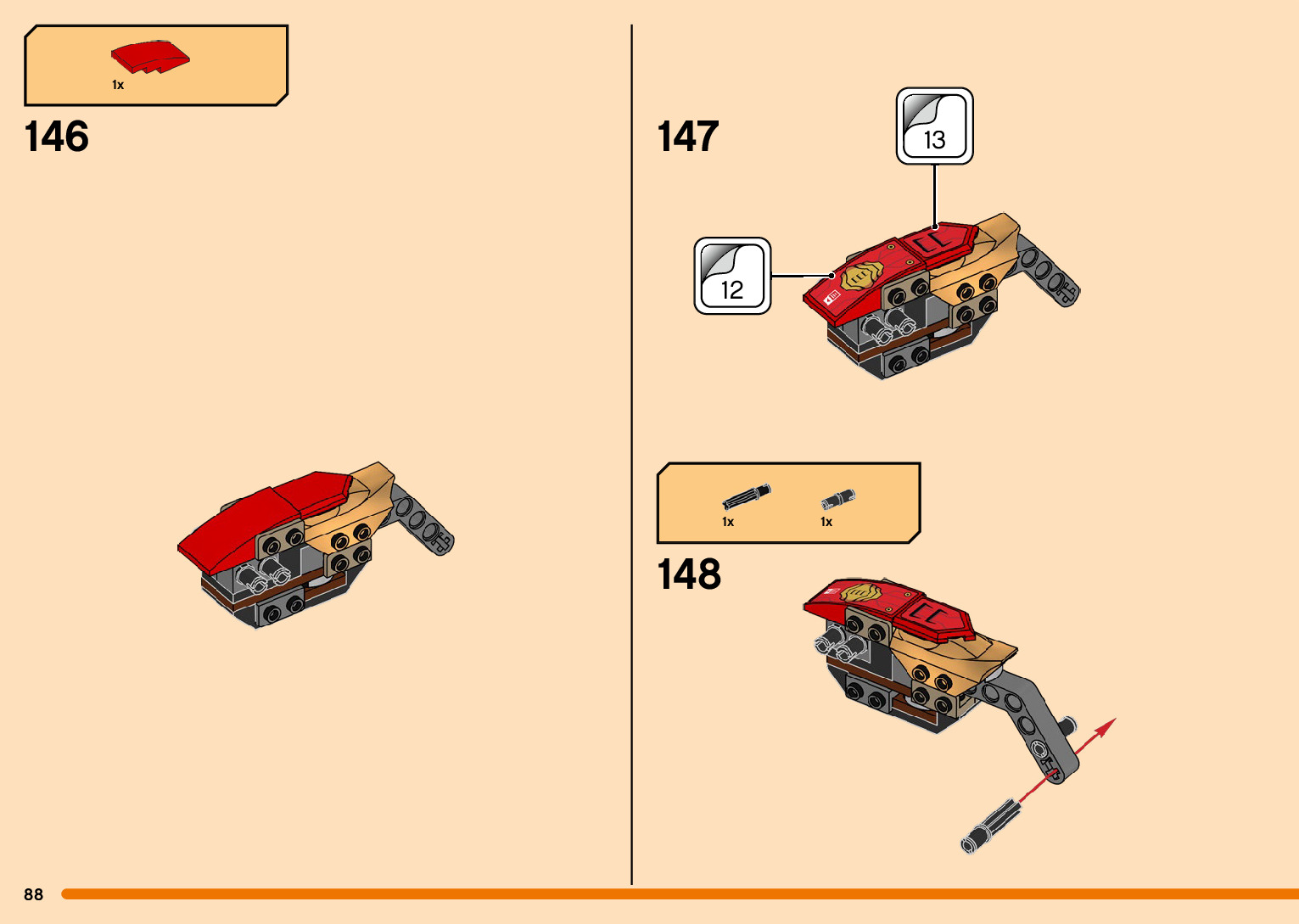 1x

146

147

13

12

1x

1x

148

88