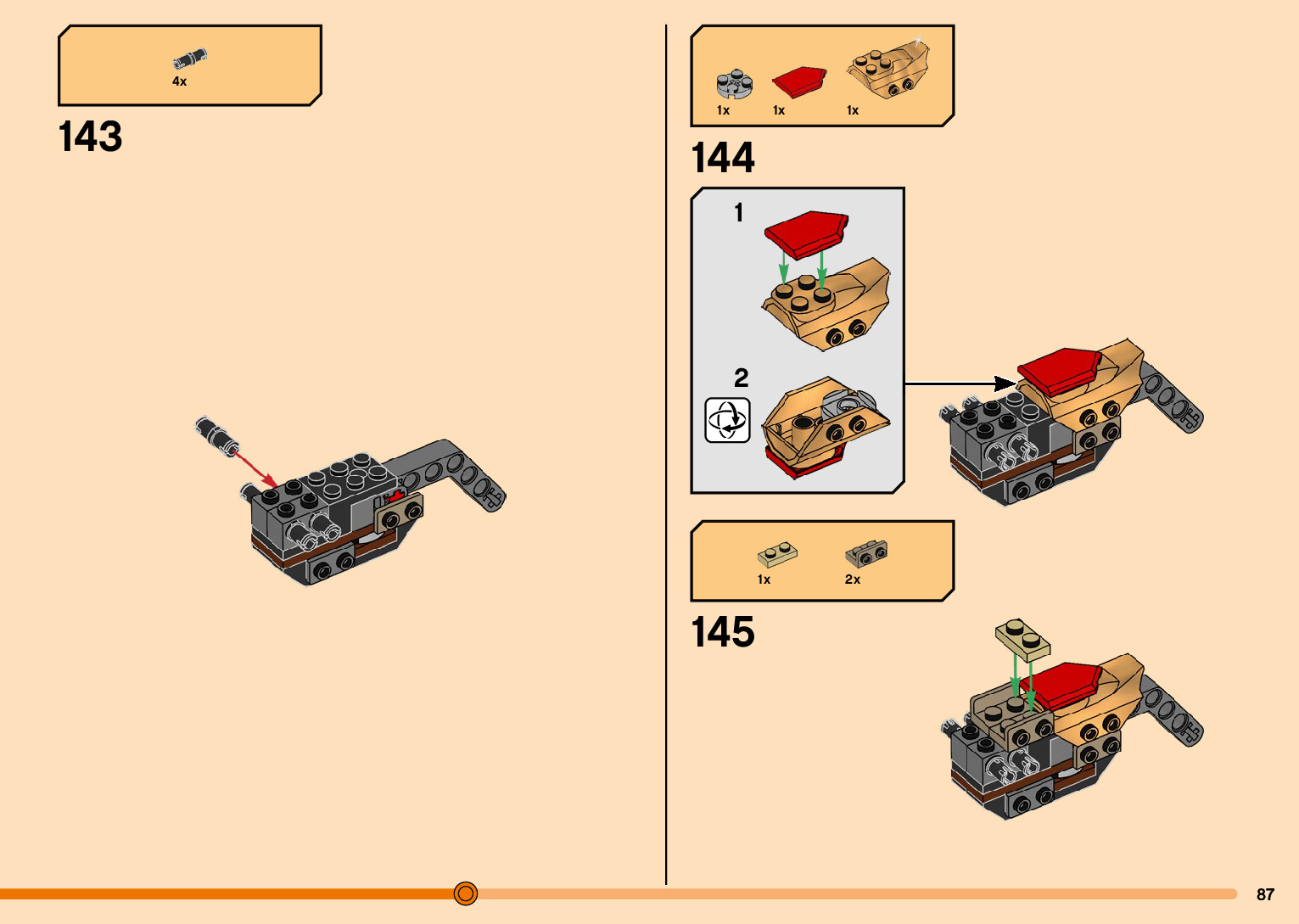 4x

143

1x 1x 1x

144

1

2

1x 2x

145

87