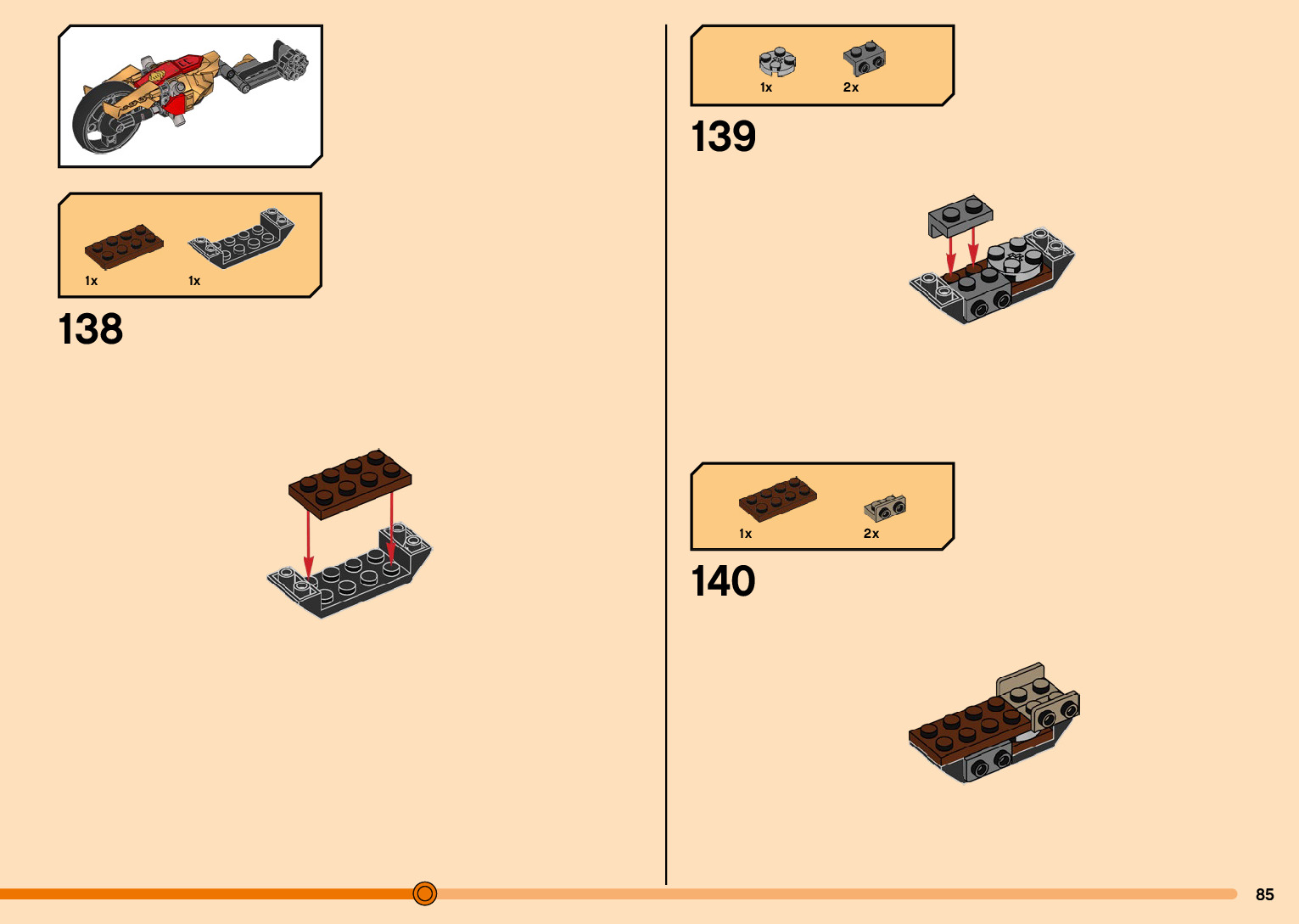 1x

1x

138

1x

2x

139

1x

2x

140

85