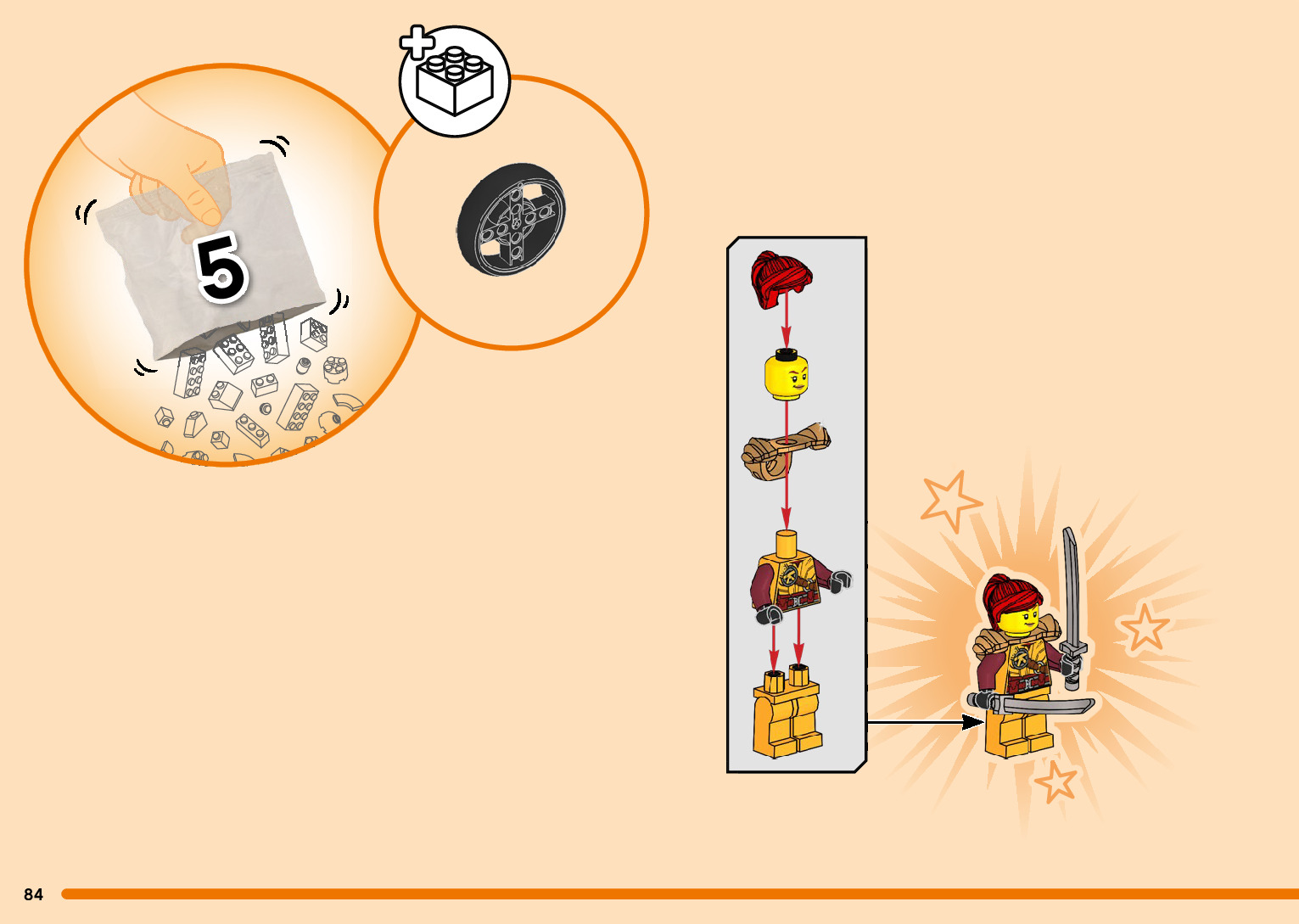 5

84