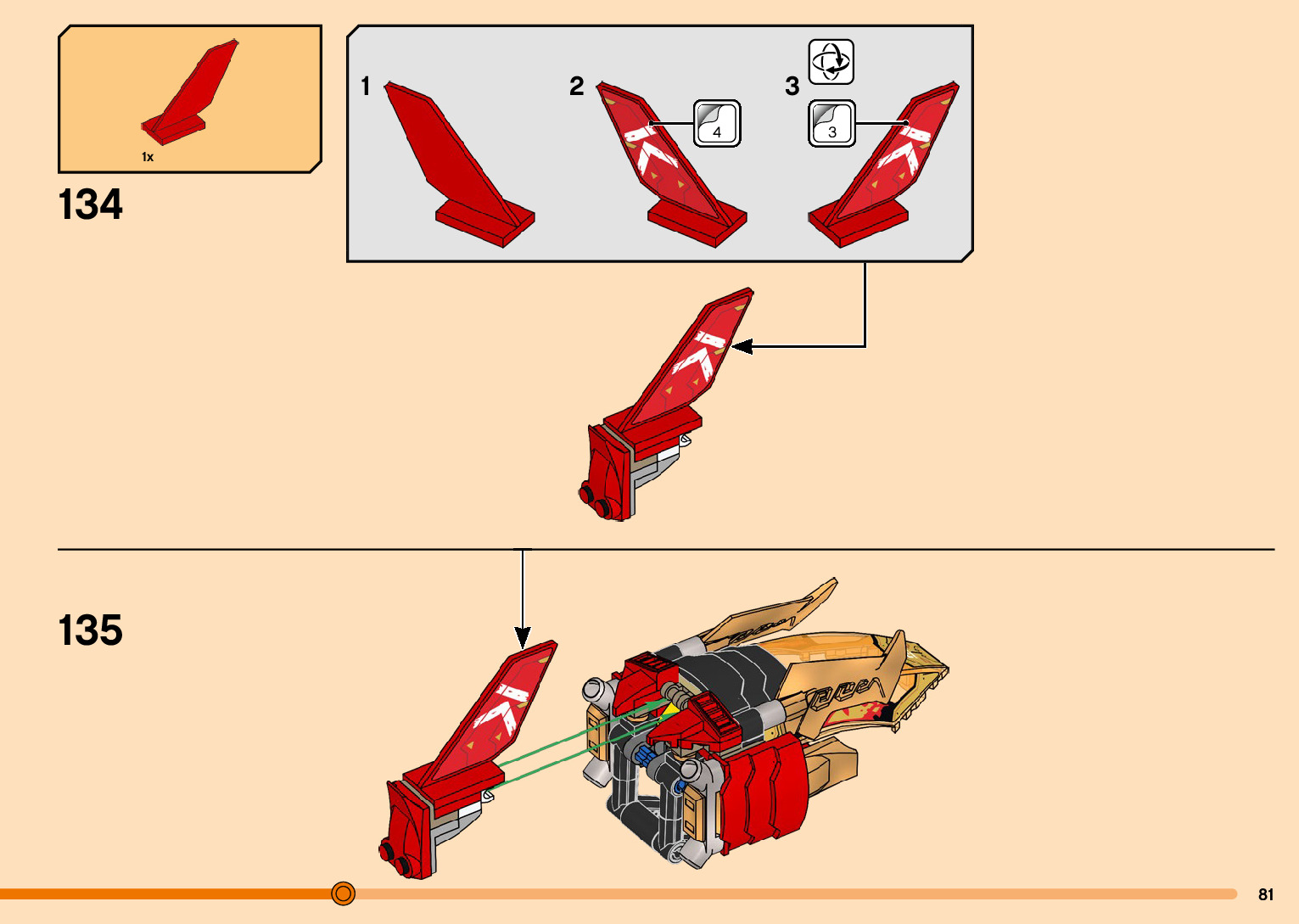 1x

134

1

2

4

3

3

135

81