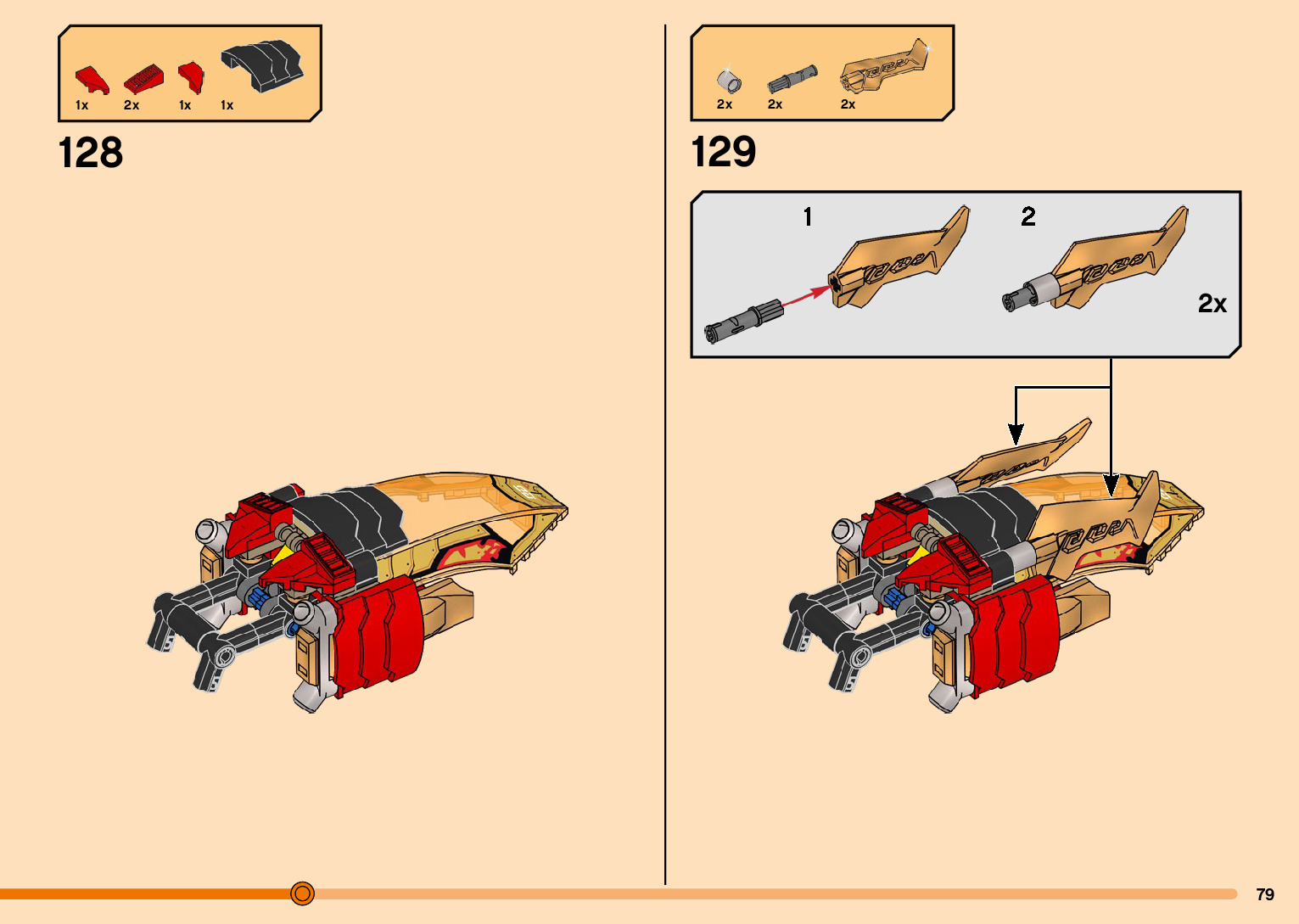 1x 2x 1x 1x

128

2x 2x 2x

129

1

2

2x

79