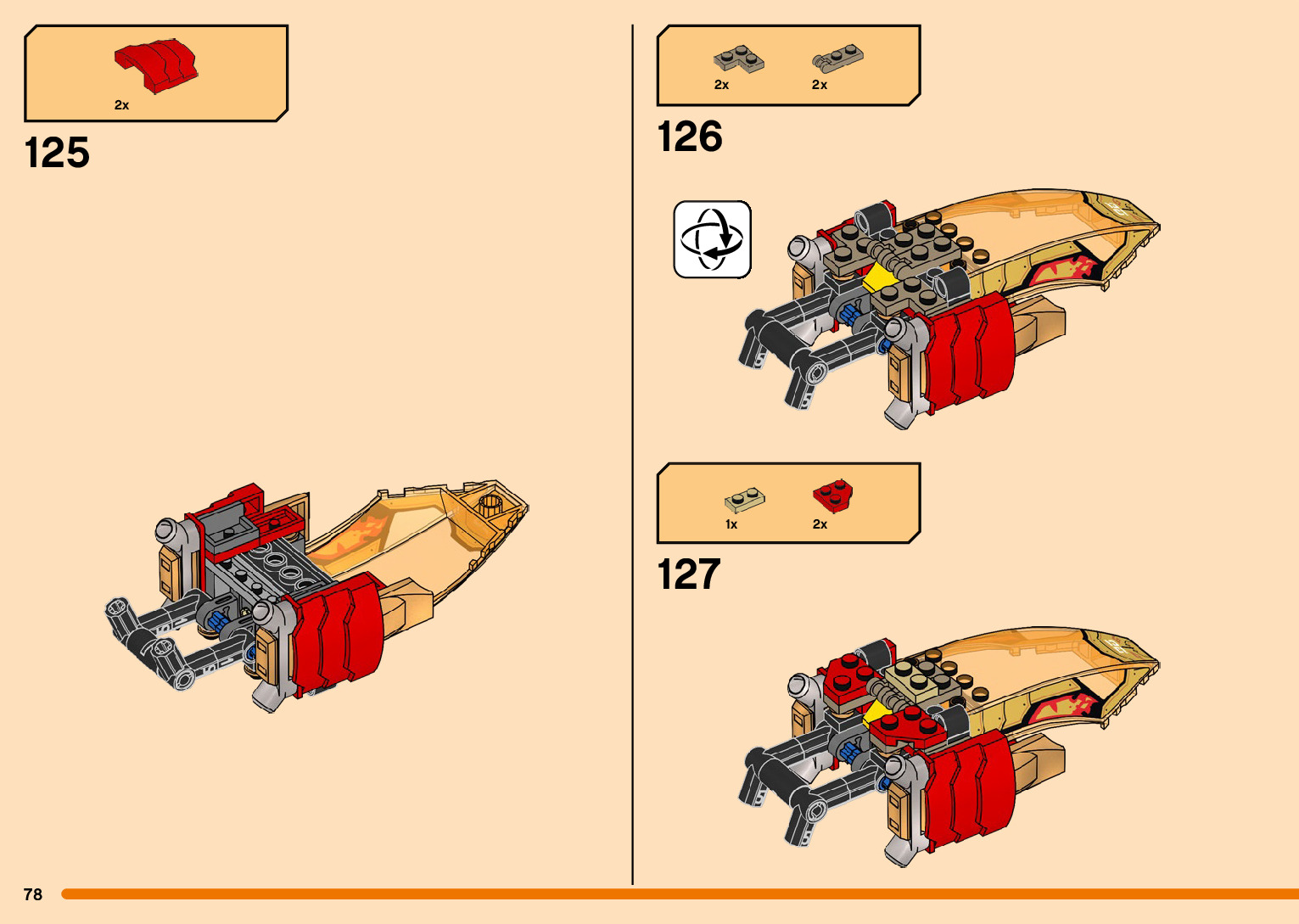 2x

125

2x 2x

126

1x 2x

127

78