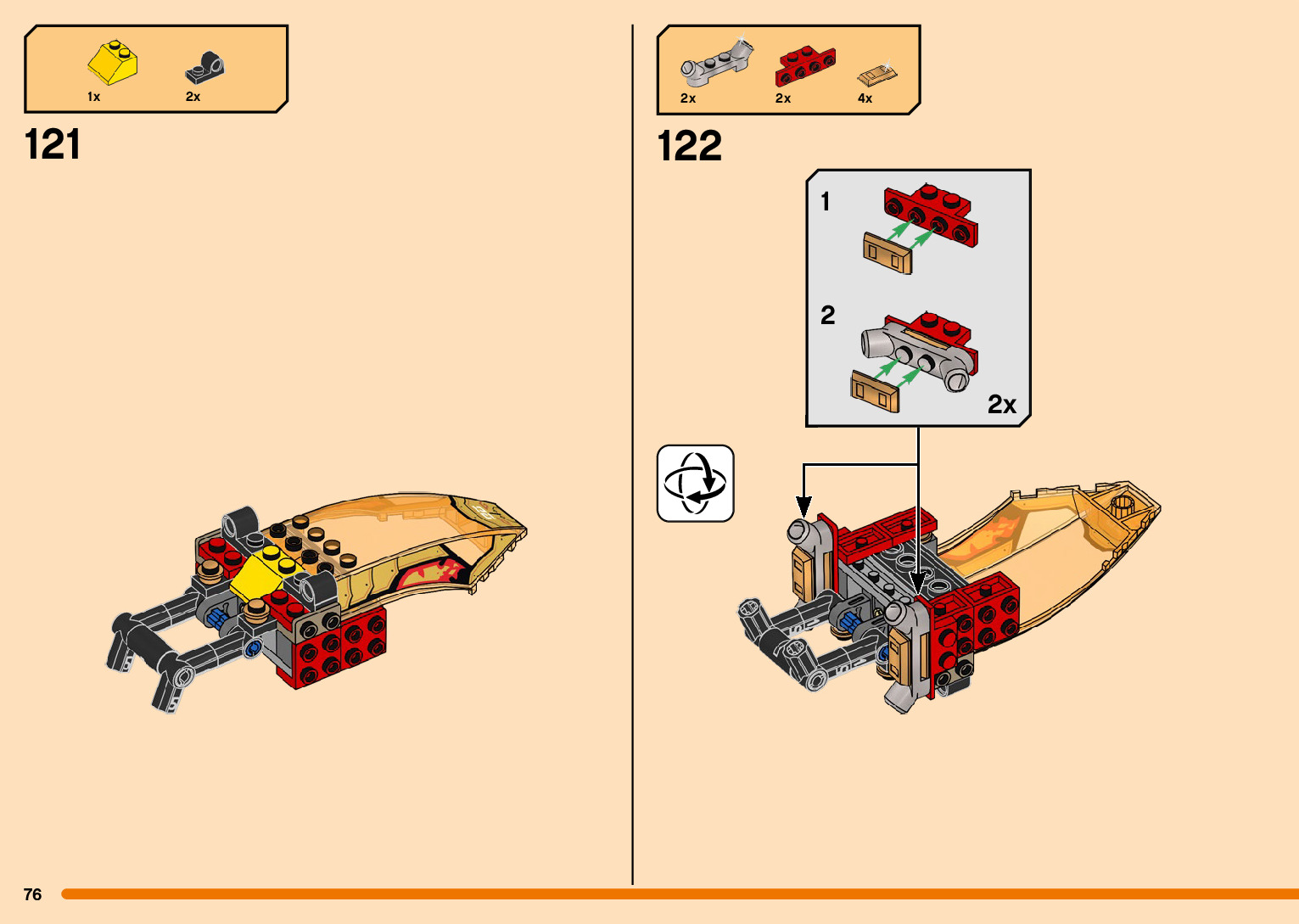 1x 2x

121

2x 2x 4x

122

1

2

2x

76