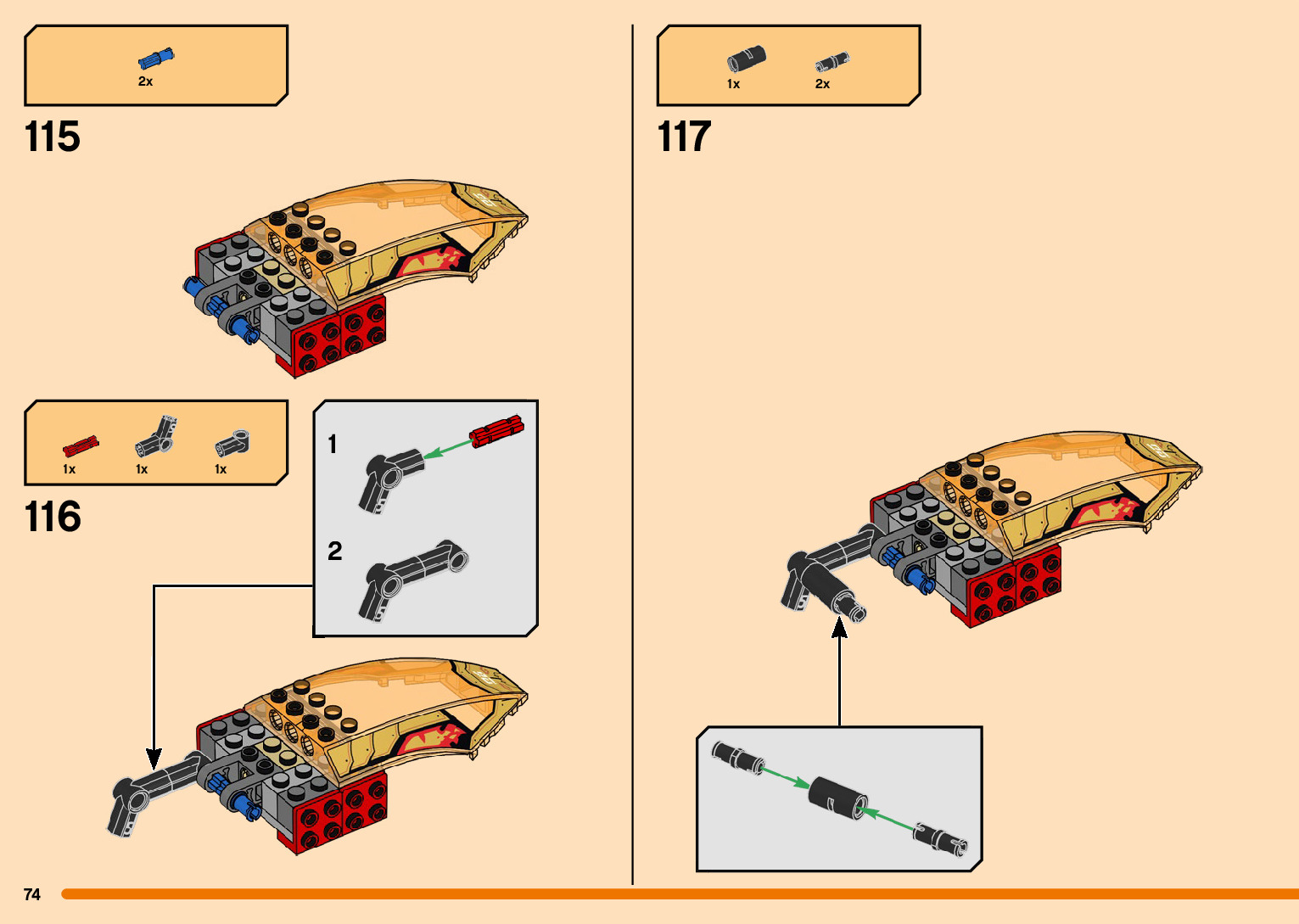 2x

115

1x 1x 1x

116

1

2

1x 2x

117

74