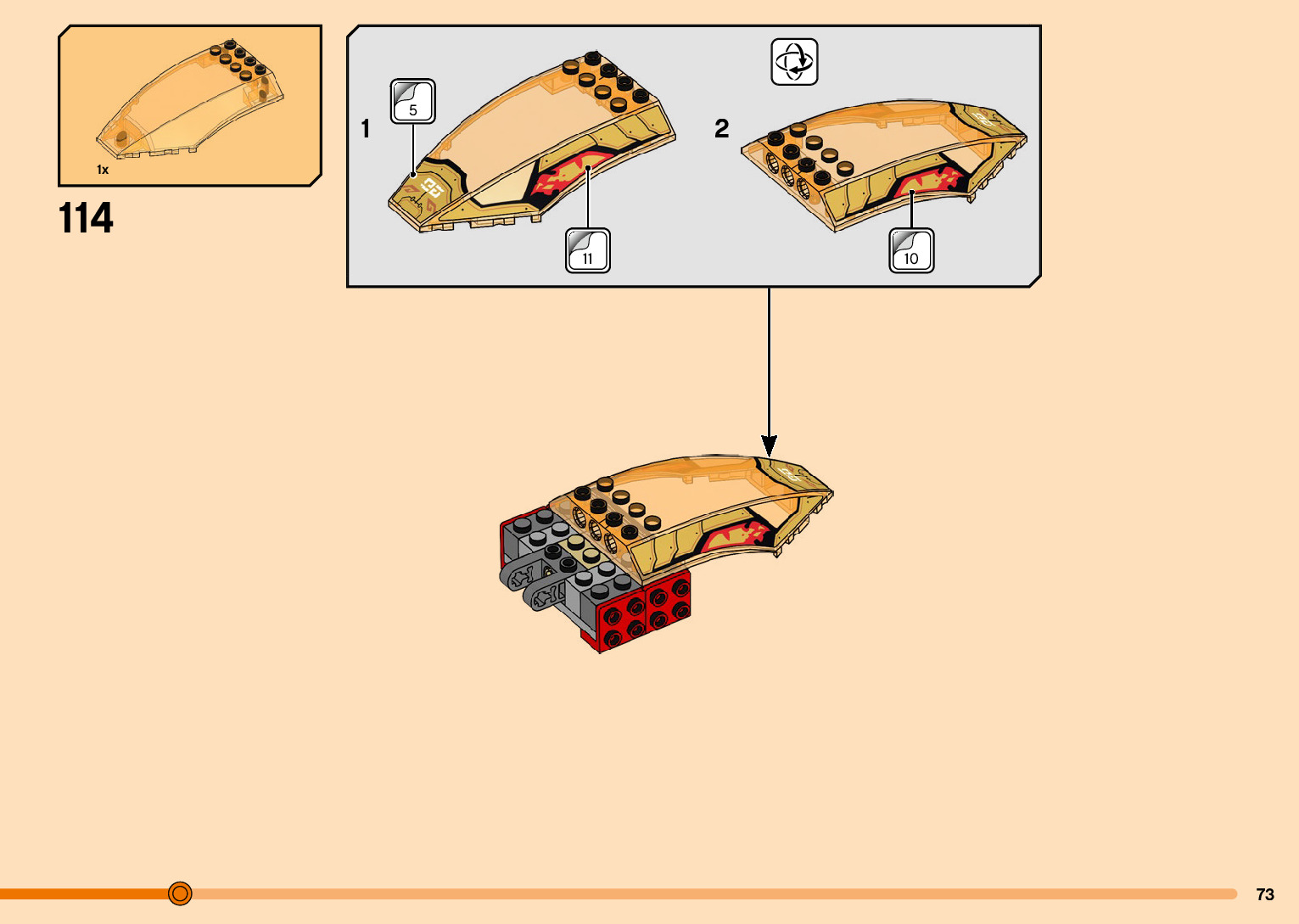 1x

114

1

5

11

2

10

73