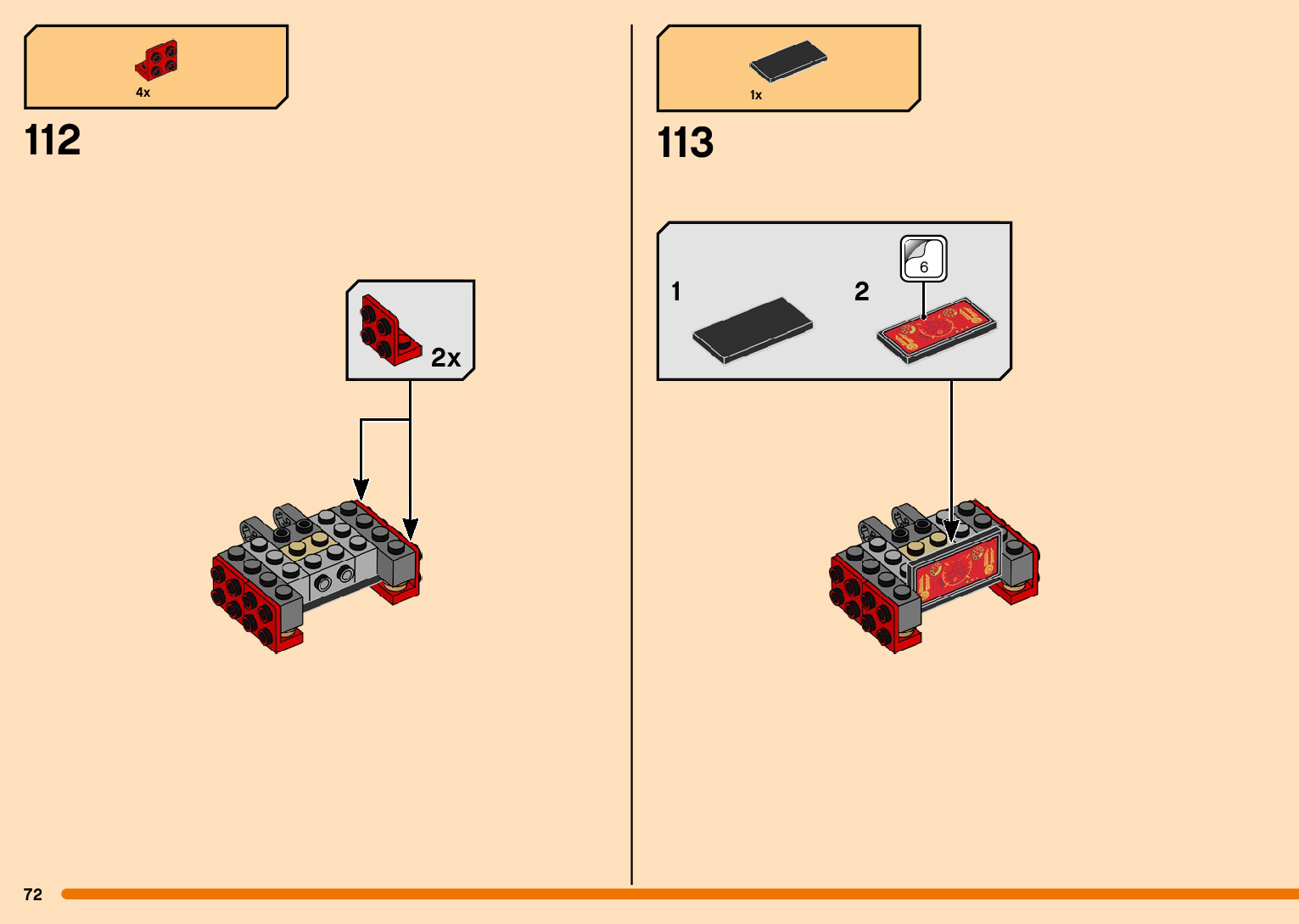 4x

112

2x

1x

113

1

2

6

72