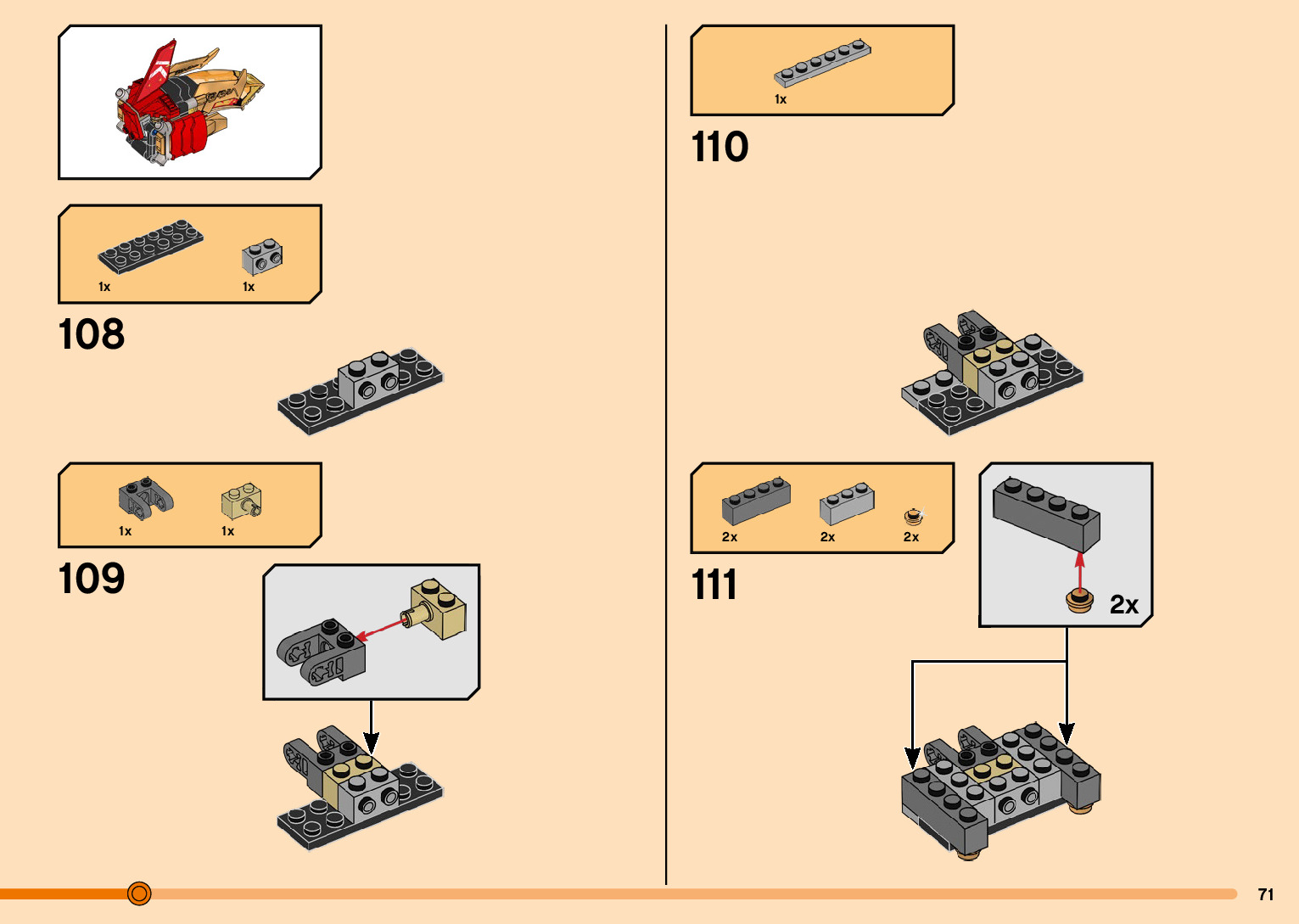 1x
1x
108

1x
1x
109

1x
110

2x
2x
2x
111
2x

71