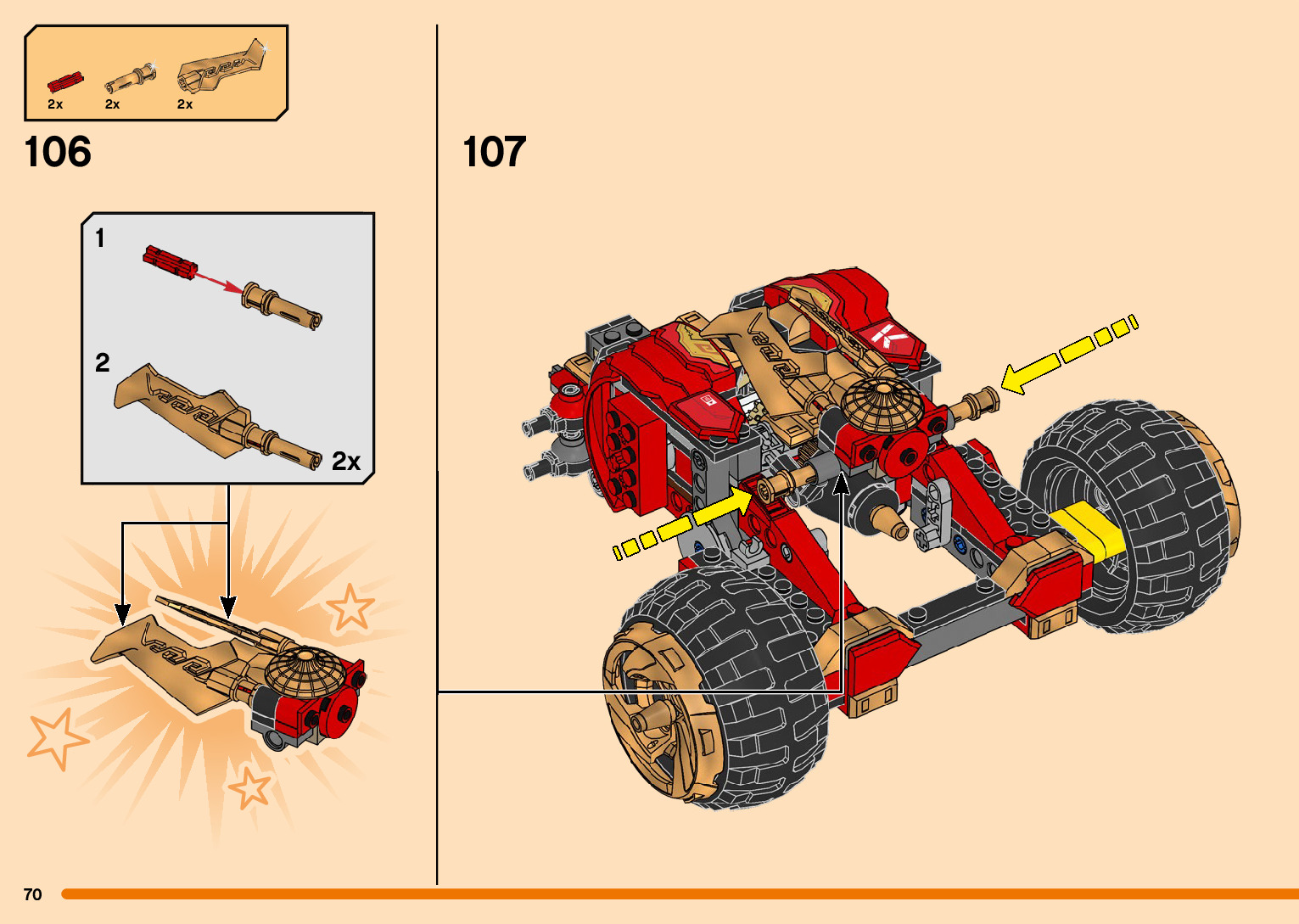 2x 2x 2x

106

1

2

2x

107

70