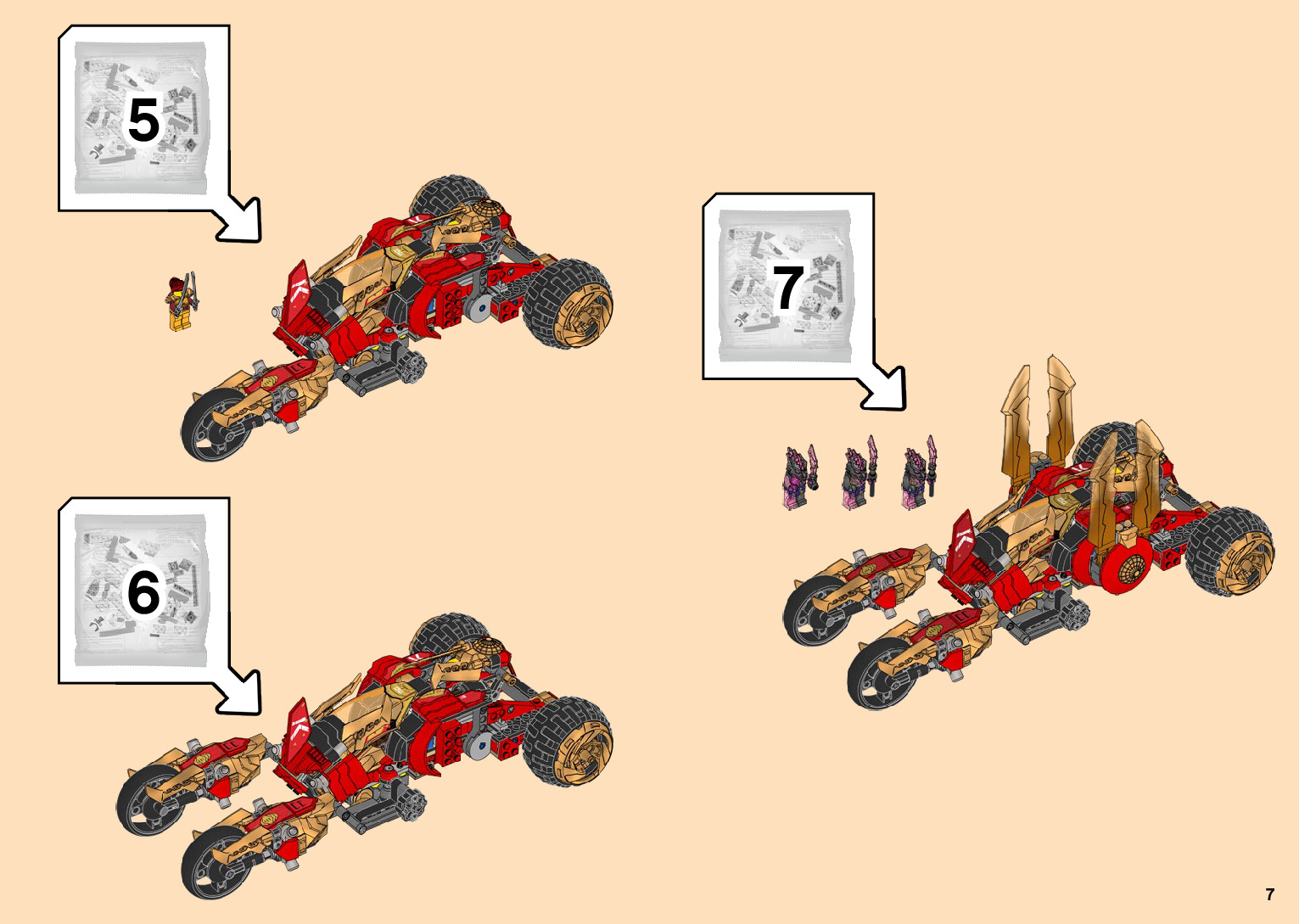 5

6

7

7