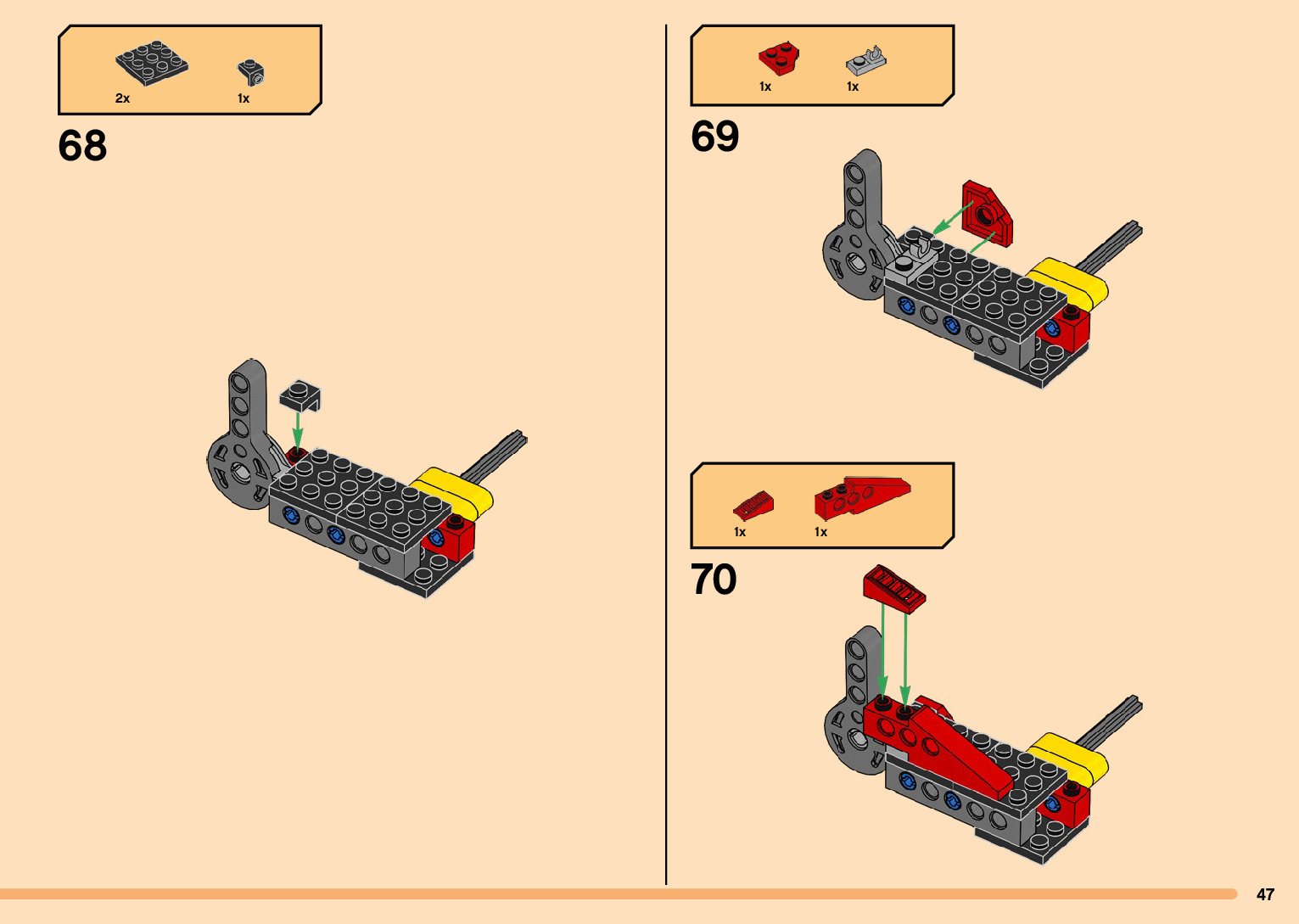 2x 1x

68

1x 1x

69

1x 1x

70

47