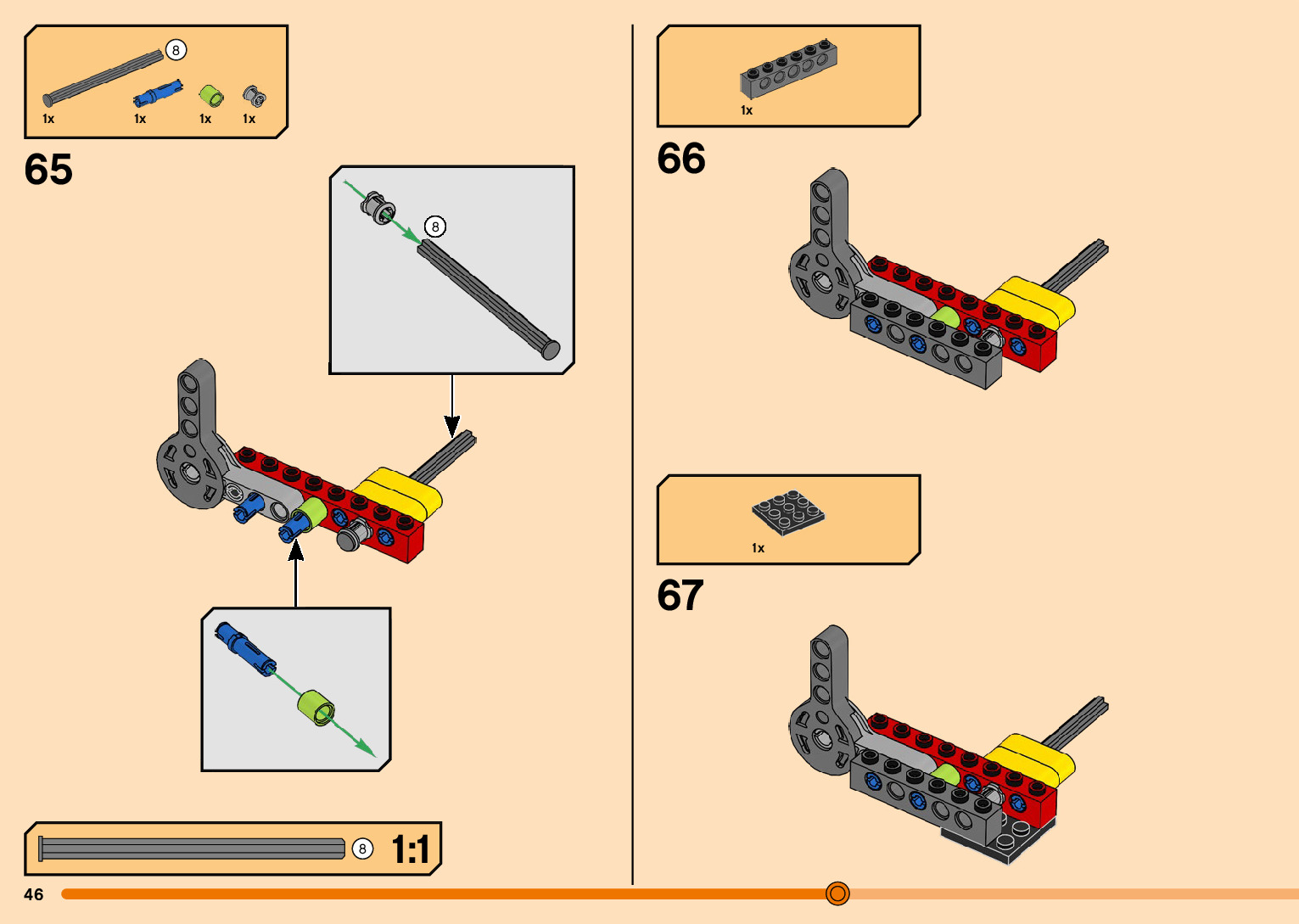 8

1x 1x 1x 1x

65

8

8 1:1

46

1x

66

1x

67