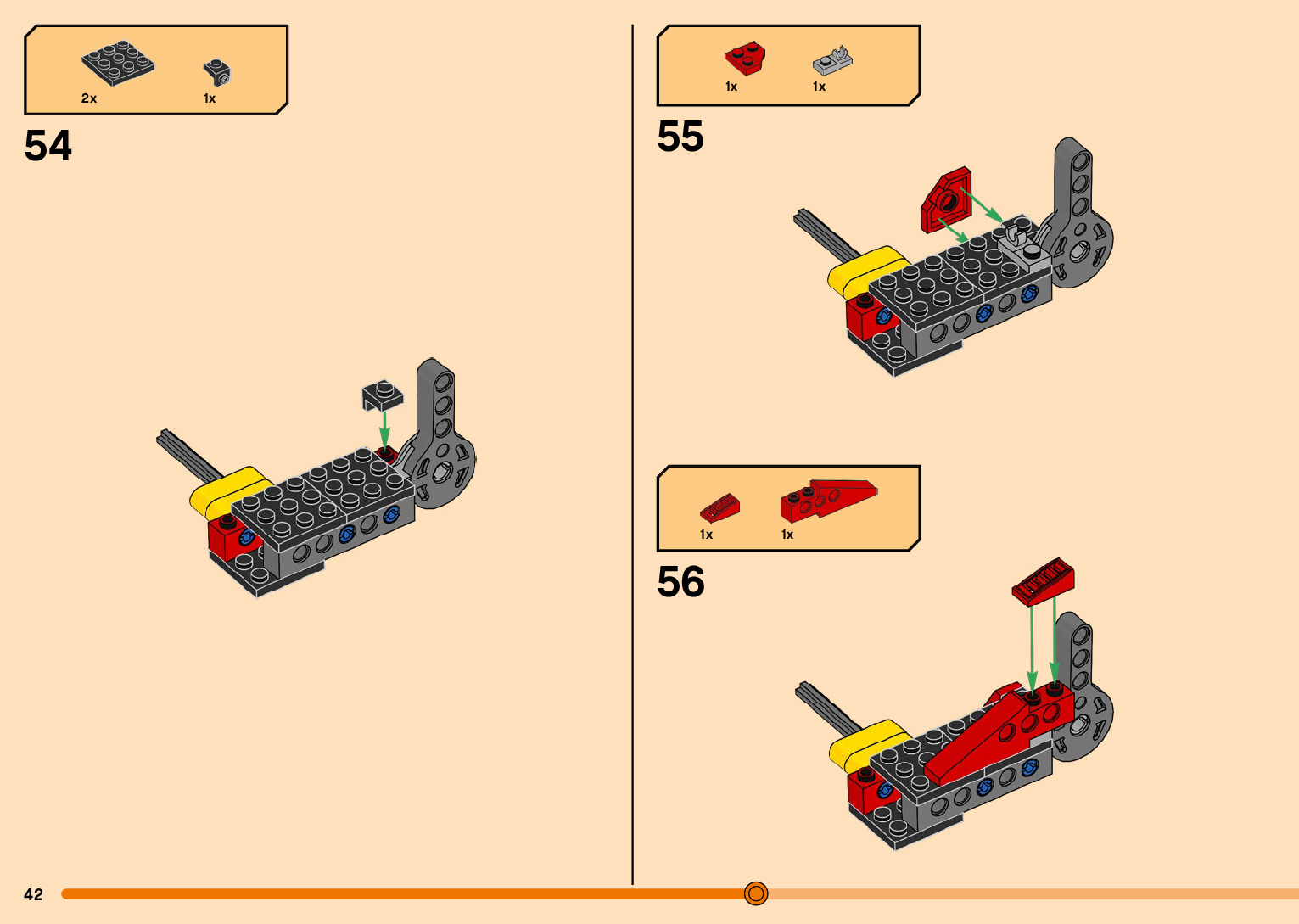 2x
1x

54

1x
1x

55

1x
1x

56

42