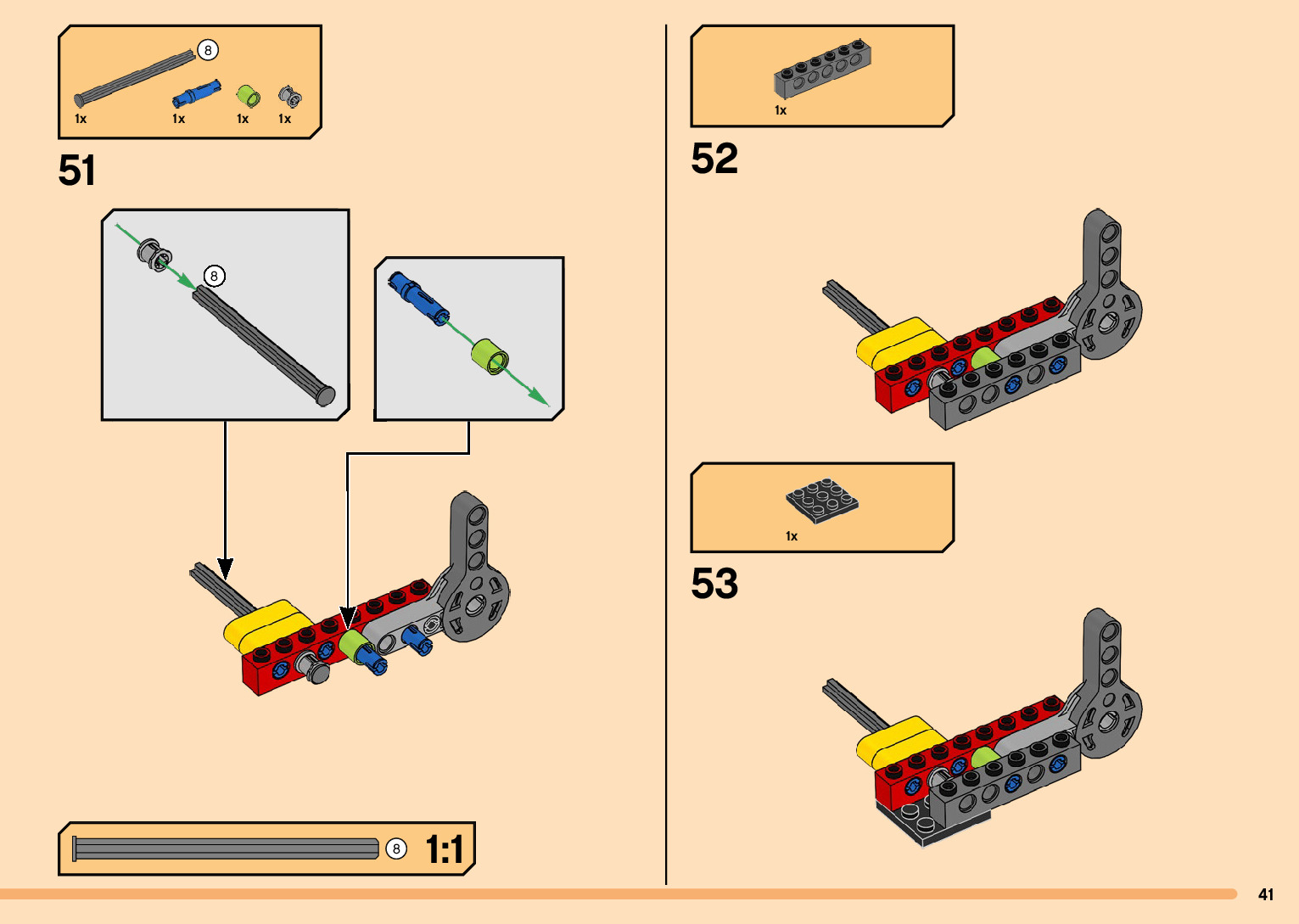 8
1x
1x
1x
1x

51

8

8 1:1

1x

52

1x

53

41