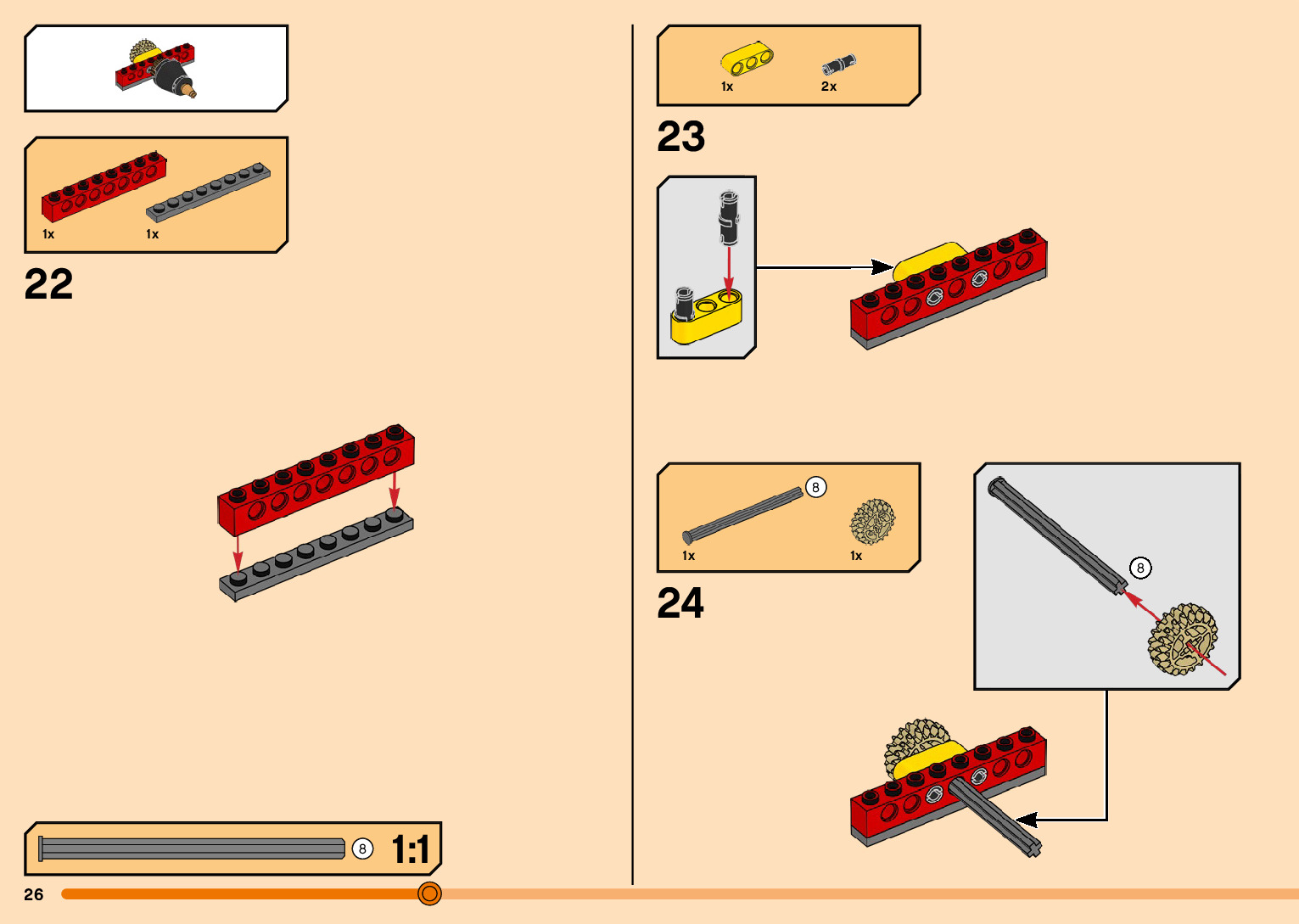 1x 1x
22

8 1:1

26

1x 2x
23

8
1x 1x
24

8