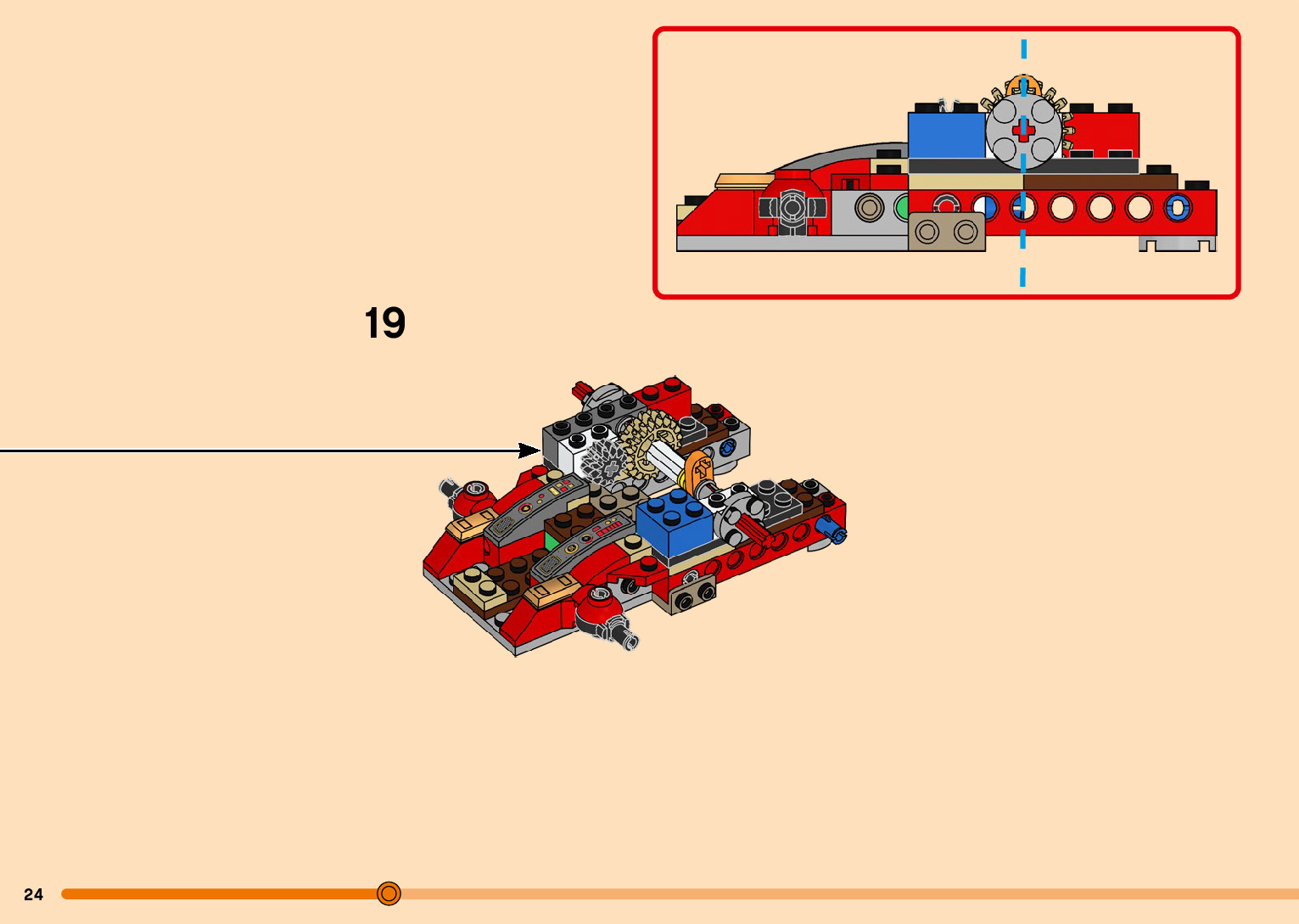 19

24