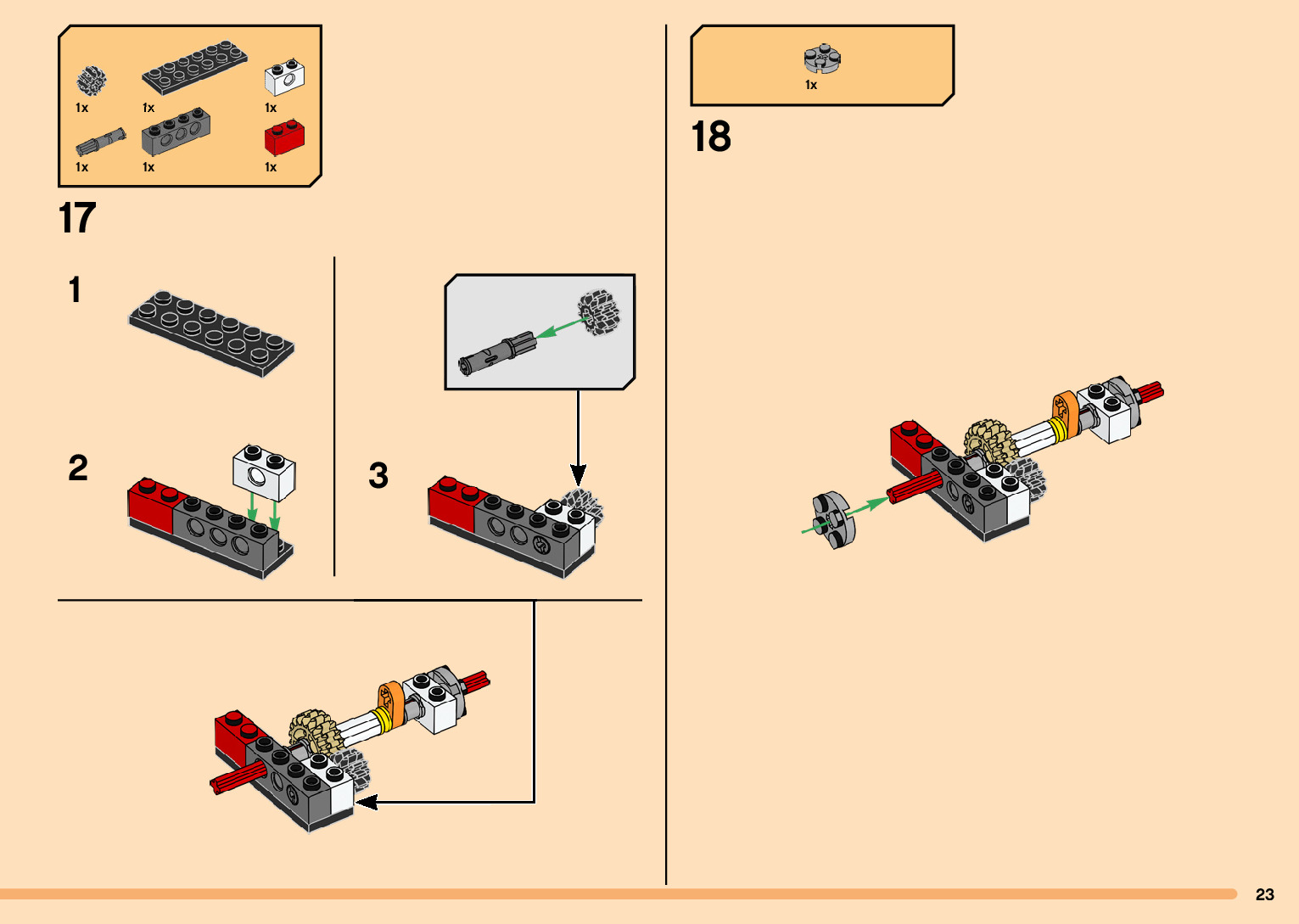 1x
1x
1x
1x
1x
1x

17

1

2

3

1x

18

23