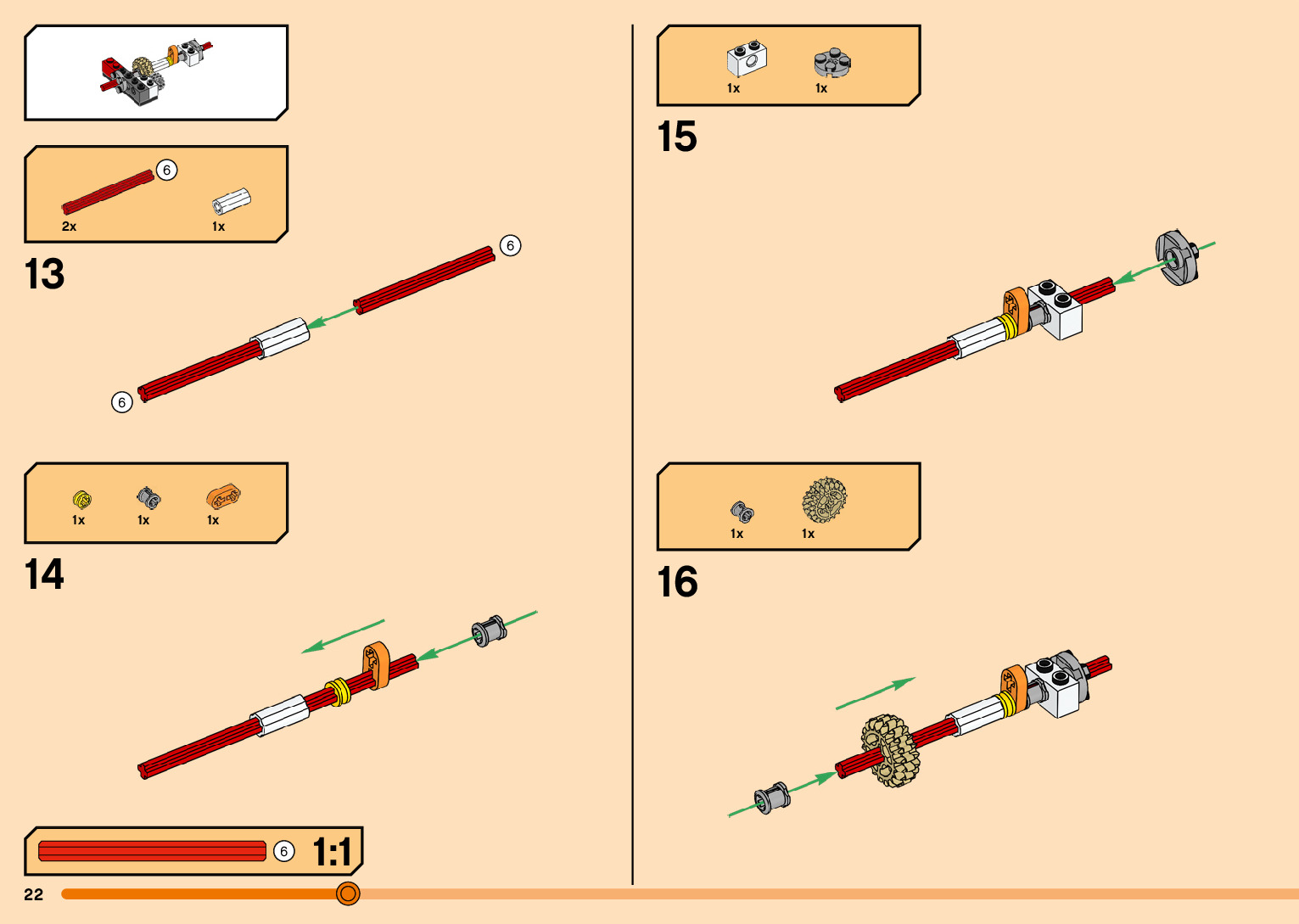 6
2x
1x
13
6
6
1x
1x
1x
14
6 1:1
22
1x
1x
15
1x
1x
16