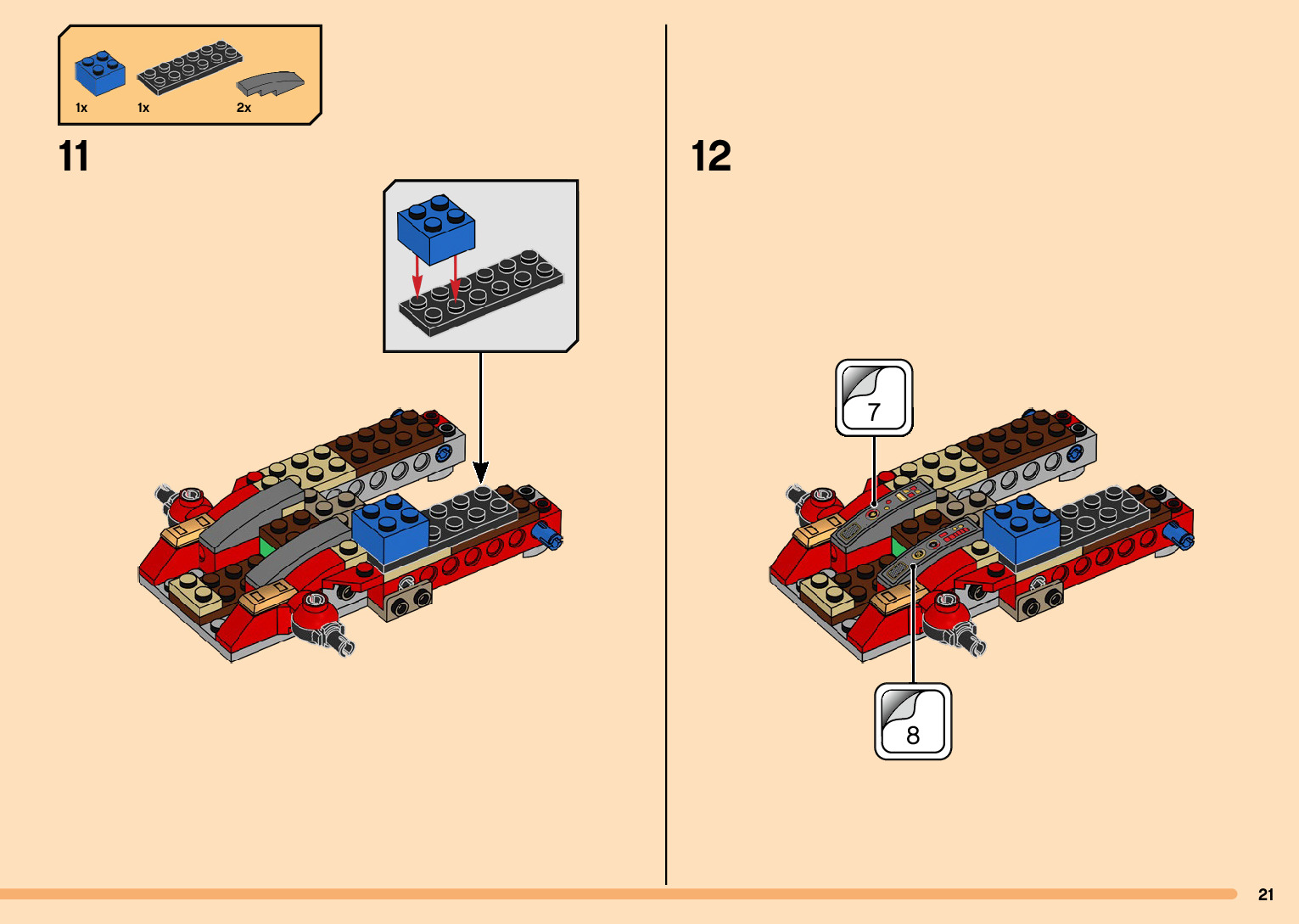 1x 1x 2x

11

12

7

8

21