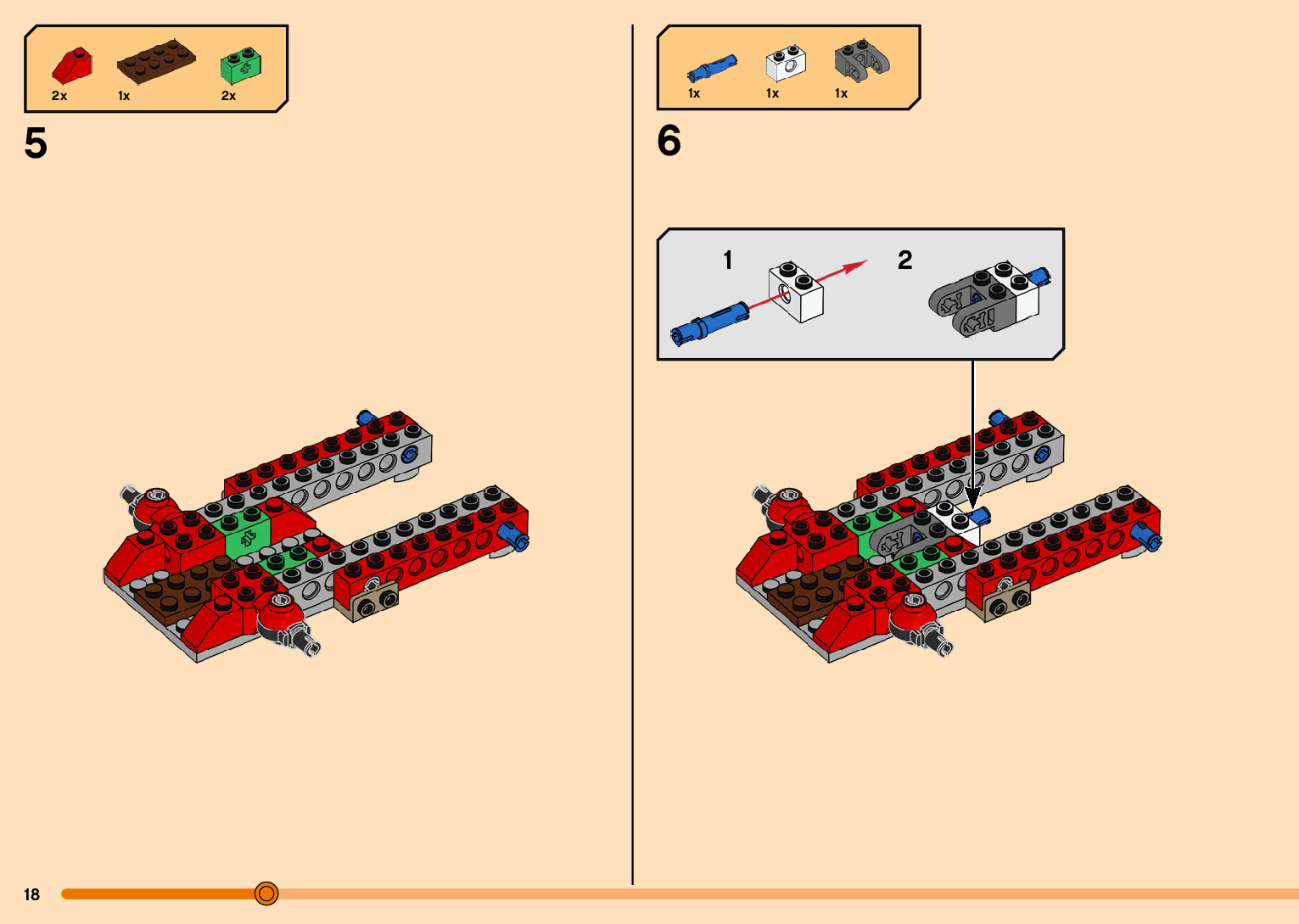 2x 1x 2x

5

1x 1x 1x

6

1

2

18