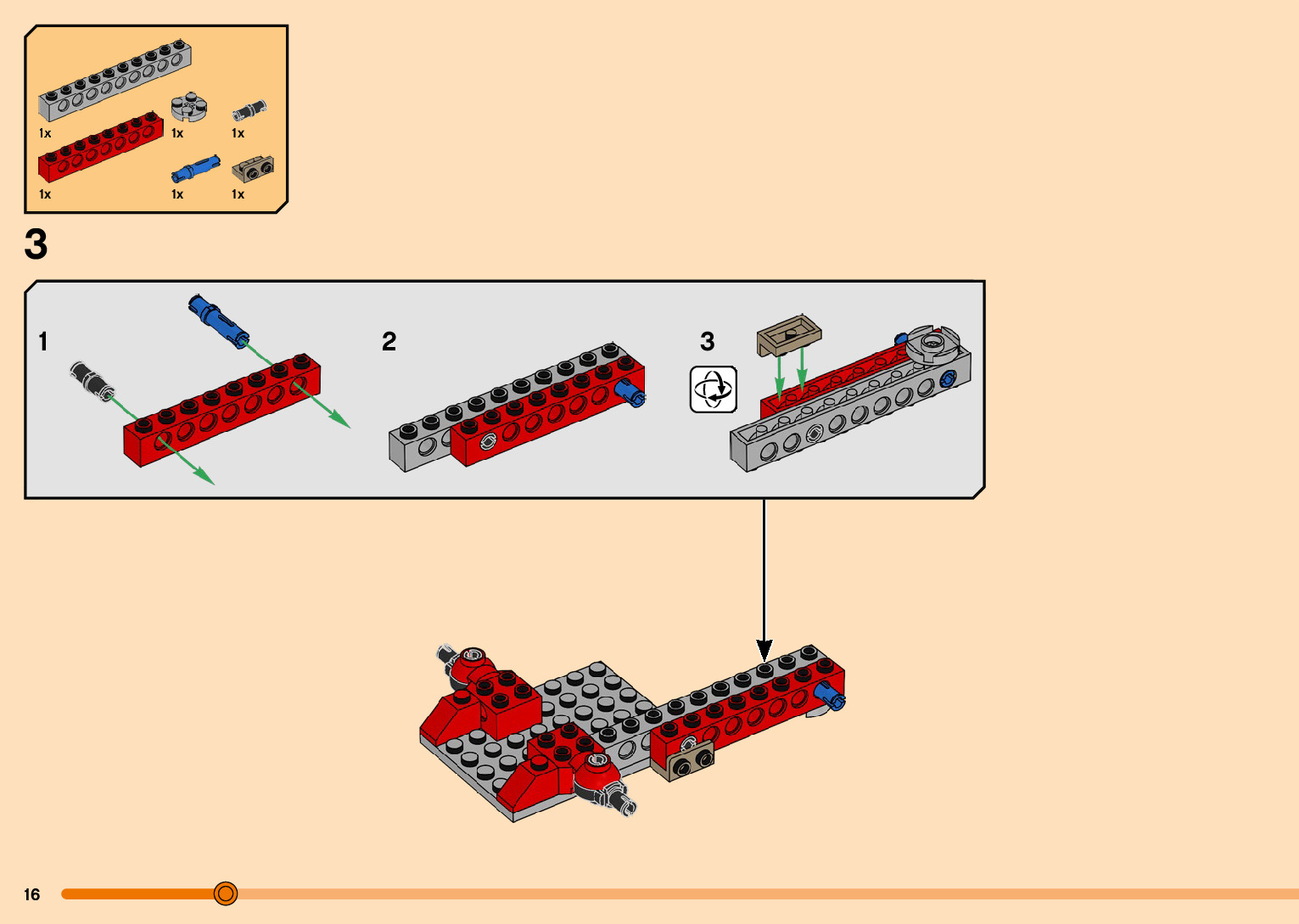 1x
1x
1x
1x
1x
1x

3

1

2

3

16