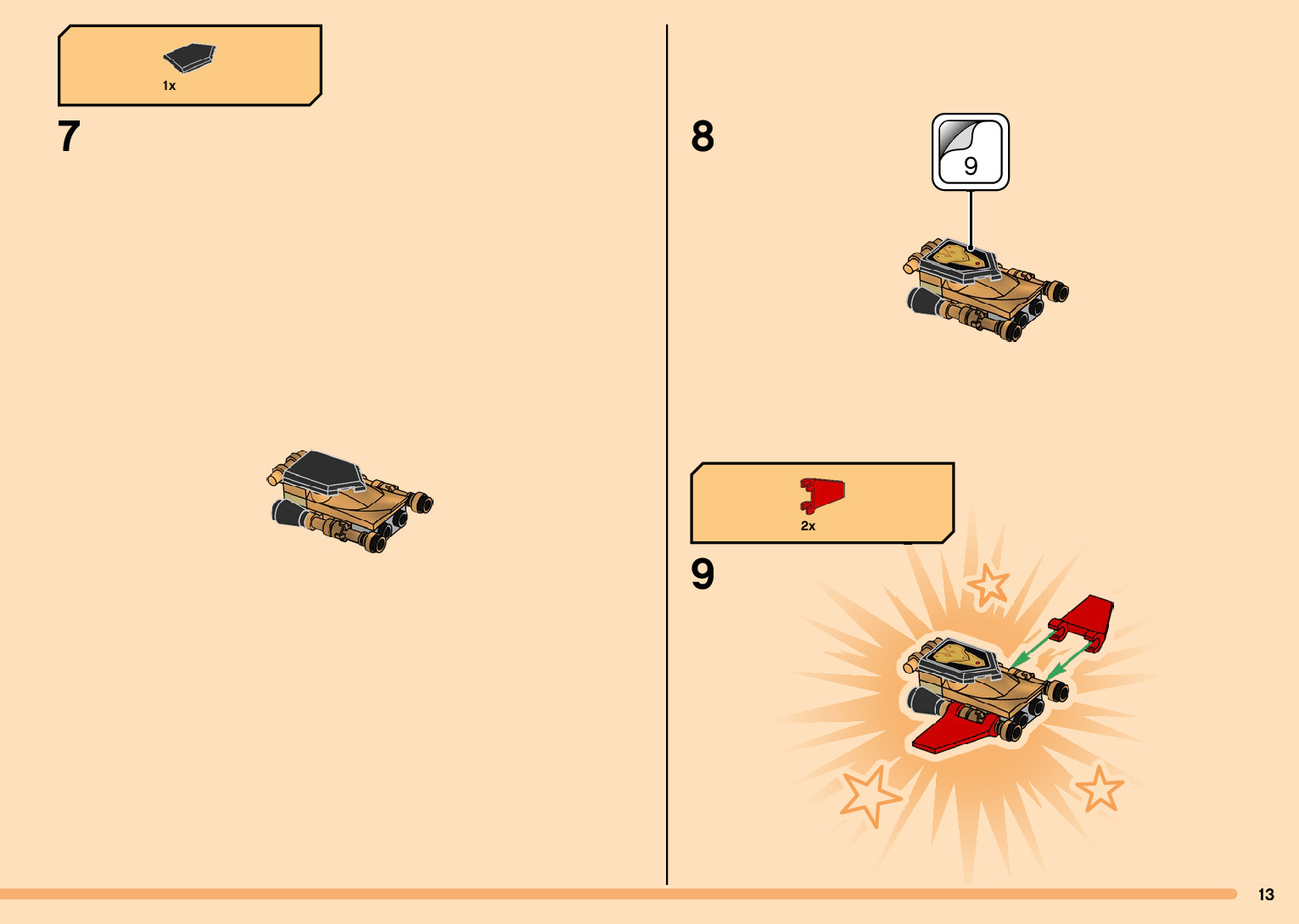 1x

7

8

9

2x

9

13