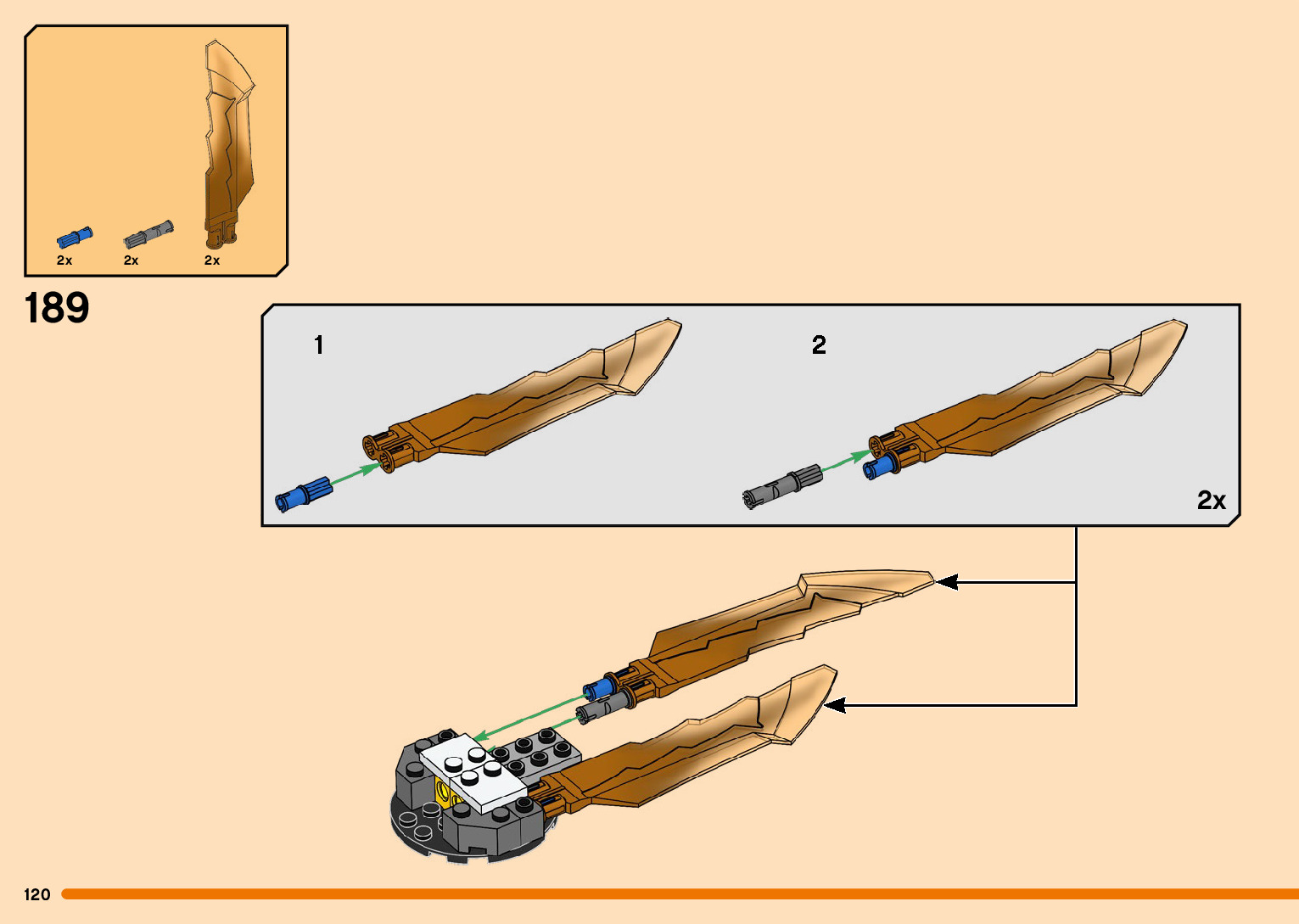 2x
2x
2x

189

1

2

2x

120