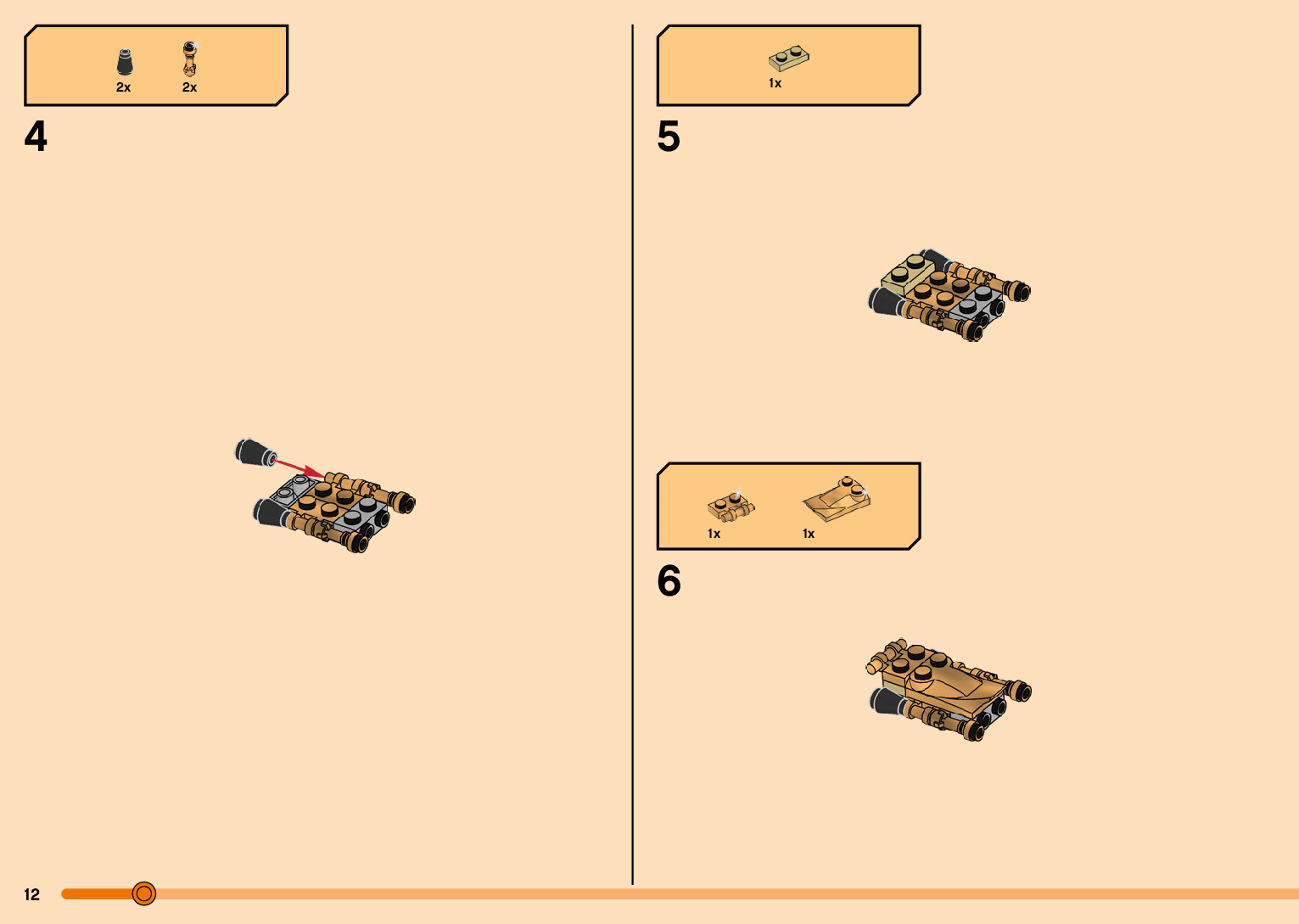 2x 2x

4

1x

5

1x 1x

6

12