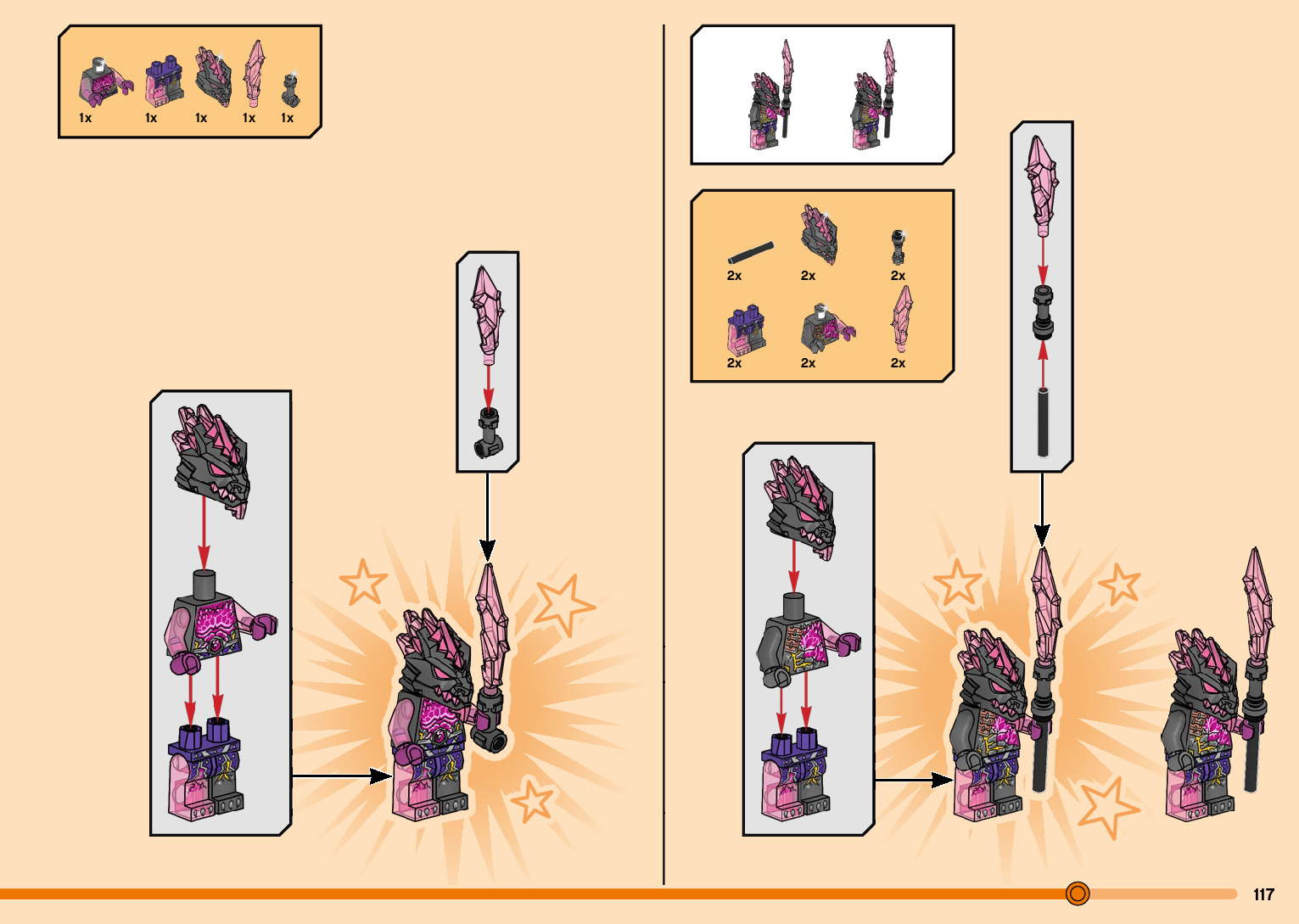 1x 1x 1x 1x 1x

2x 2x 2x
2x 2x 2x

117