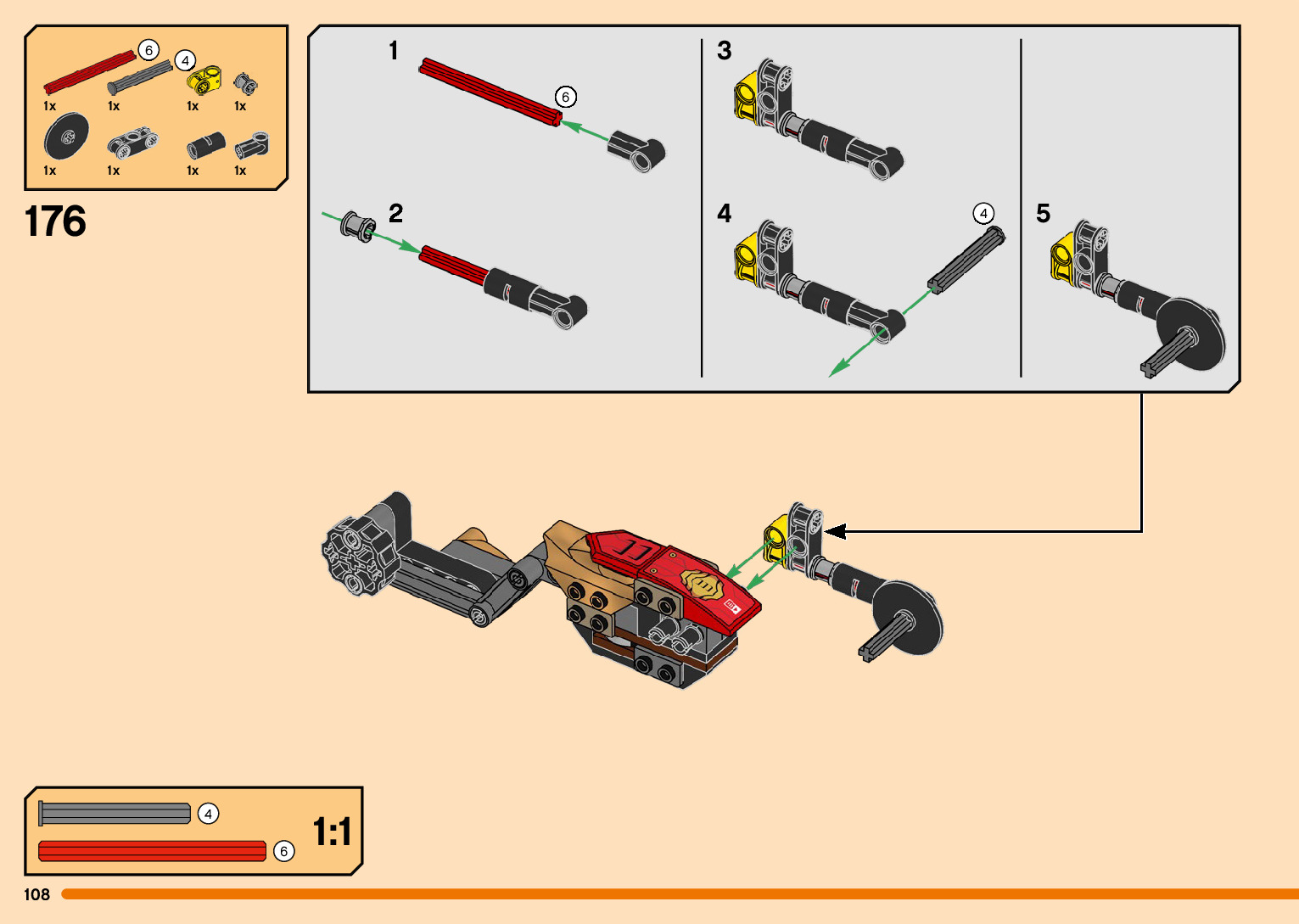 6
4
1x 1x 1x 1x
1x 1x 1x 1x

176

1
6
2
3
4
4
5

4
6
1:1

108