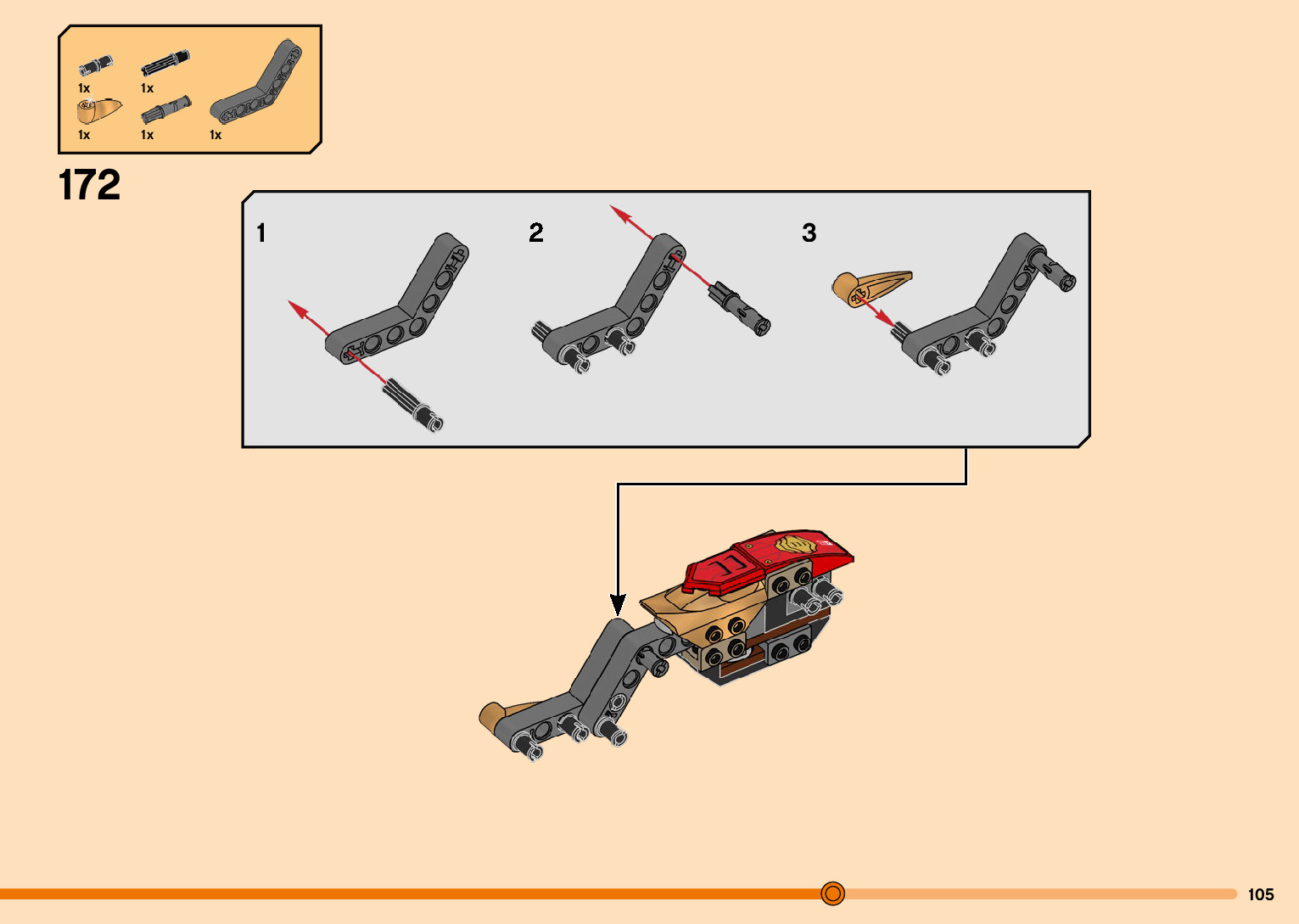 1x 1x
1x 1x 1x

172

1

2

3

105