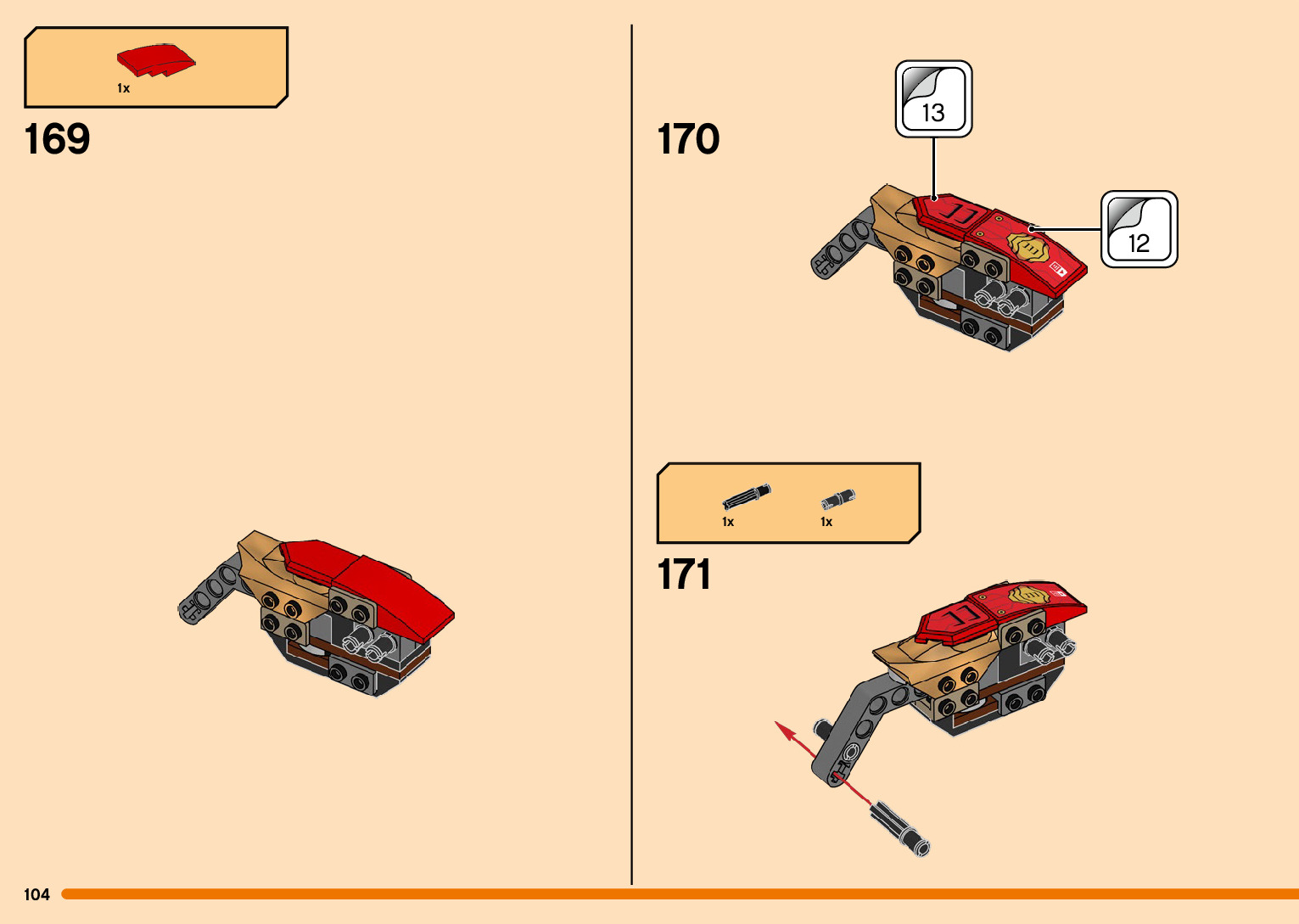 1x

169

170

13

12

1x

1x

171

104