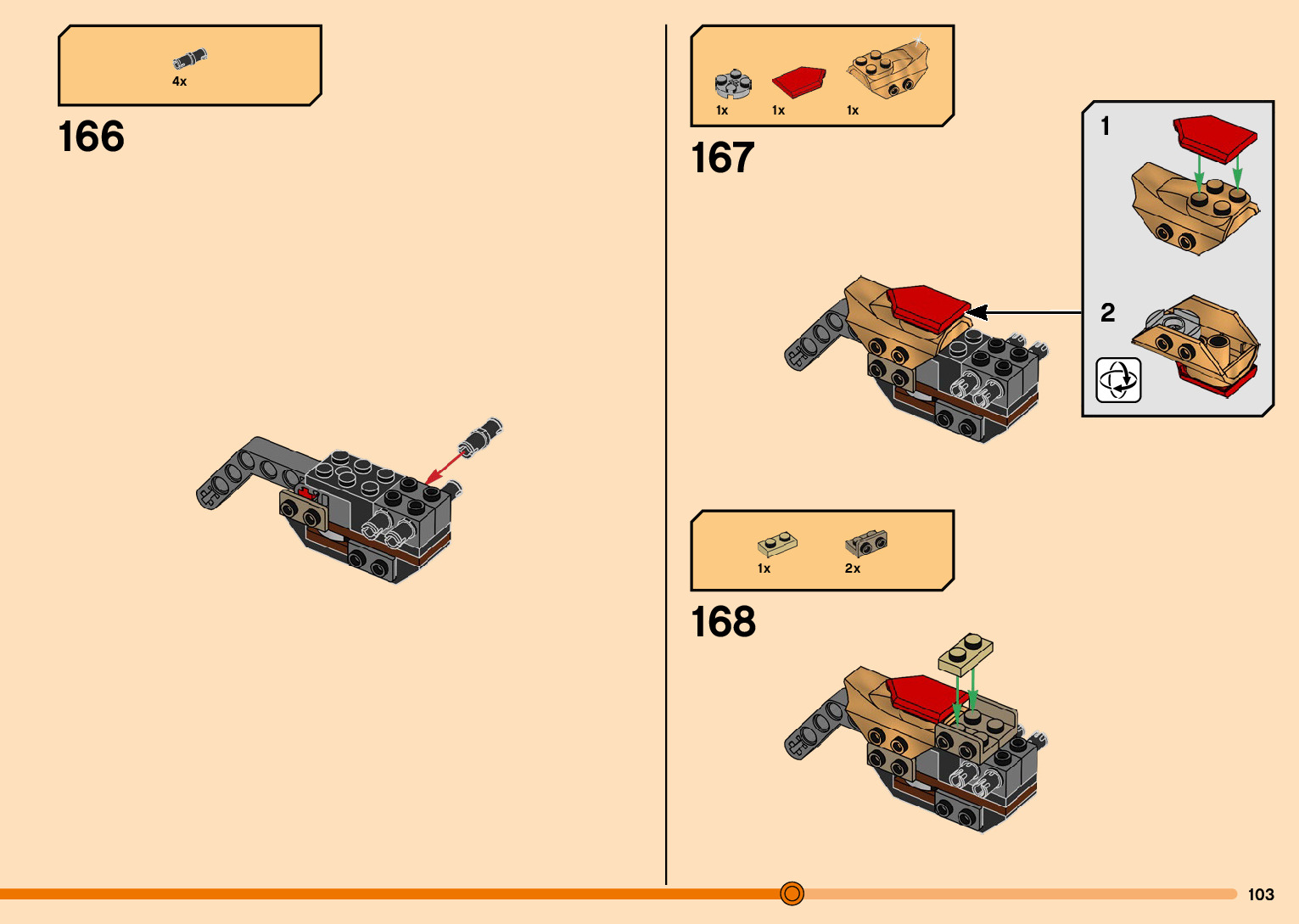 4x

166

1x 1x 1x

167

1

2

1x 2x

168

103