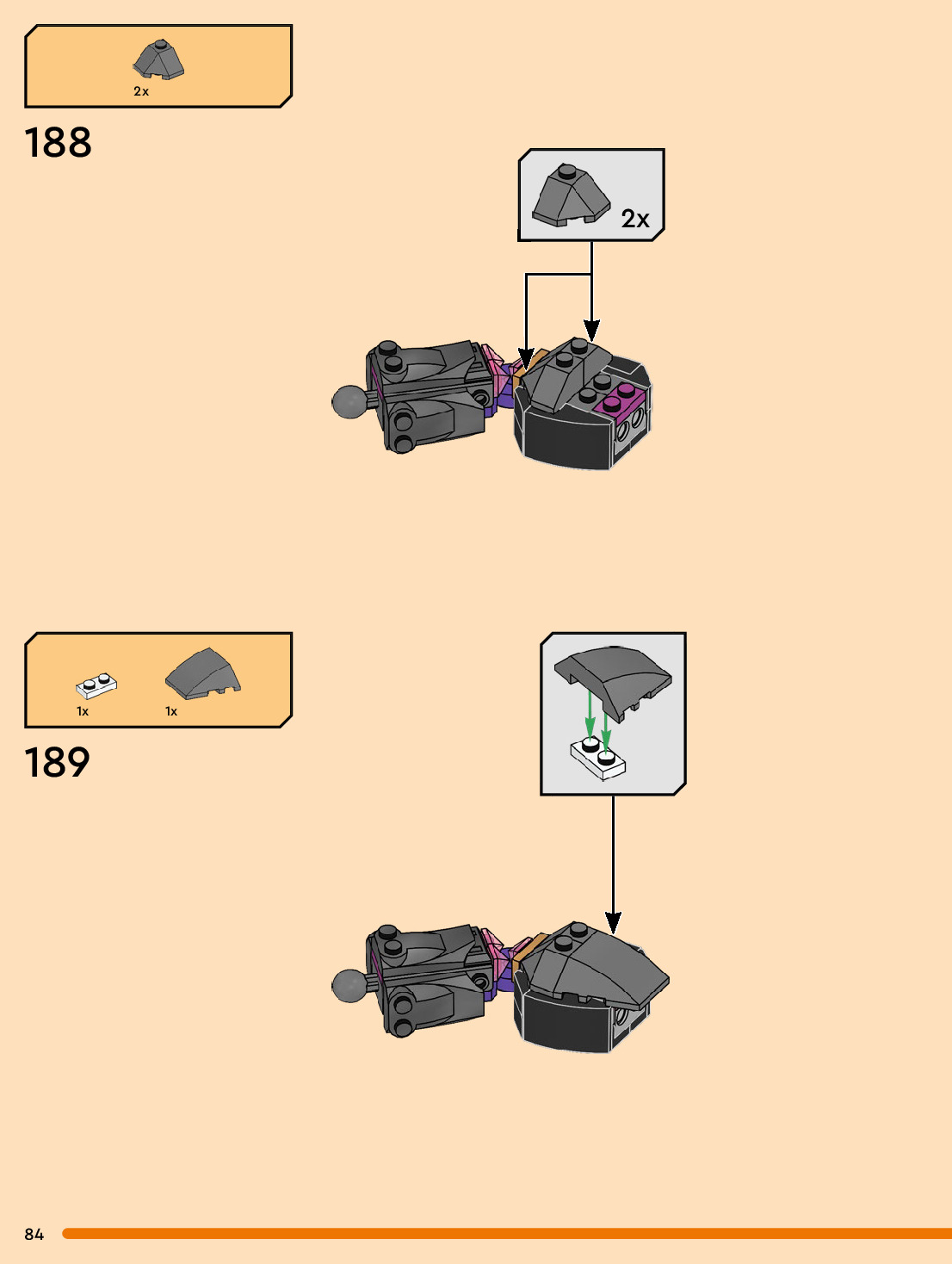 2x

188

2x

1x

1x

189

84