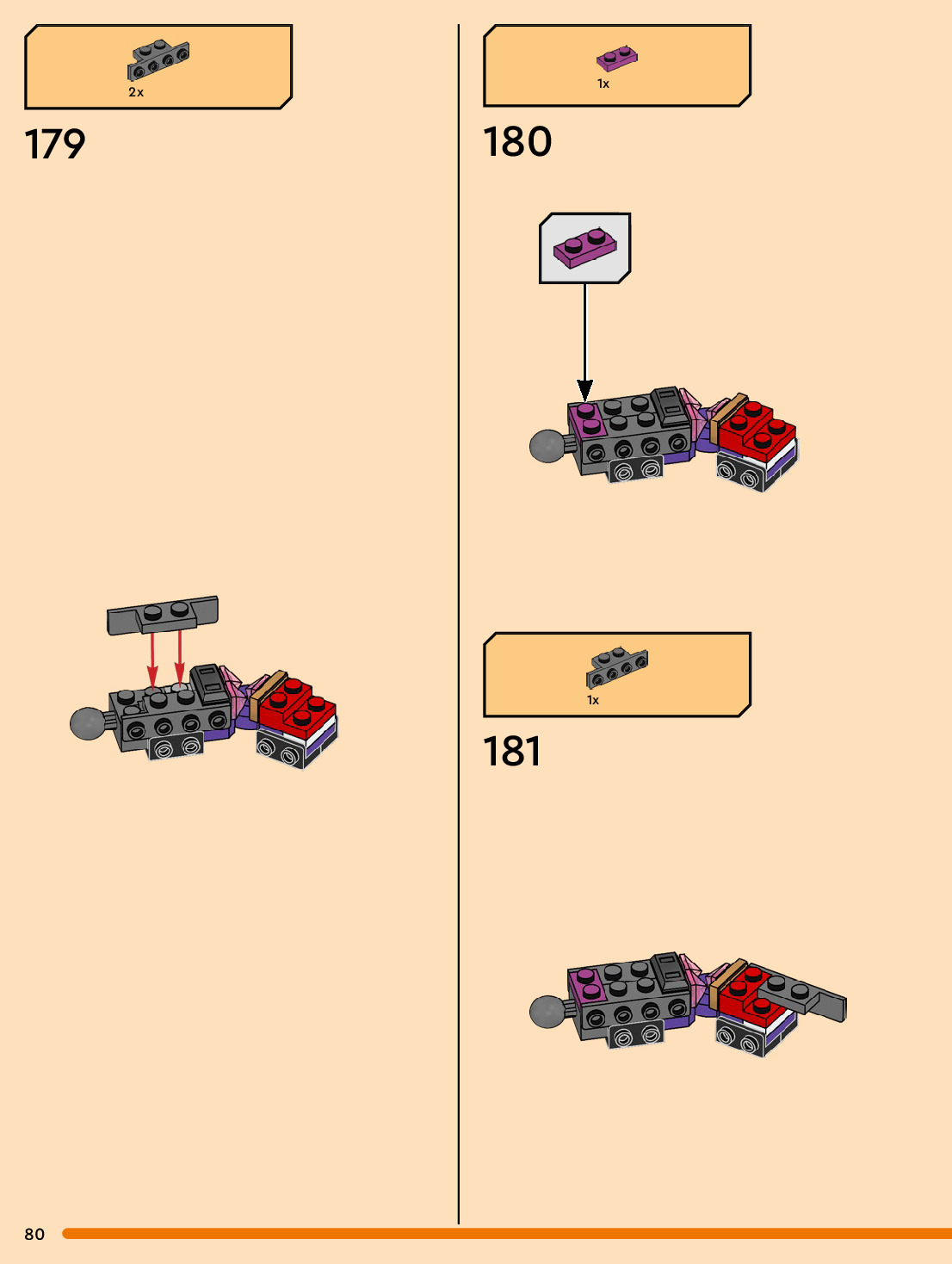 2x

179

1x

180

1x

181

80